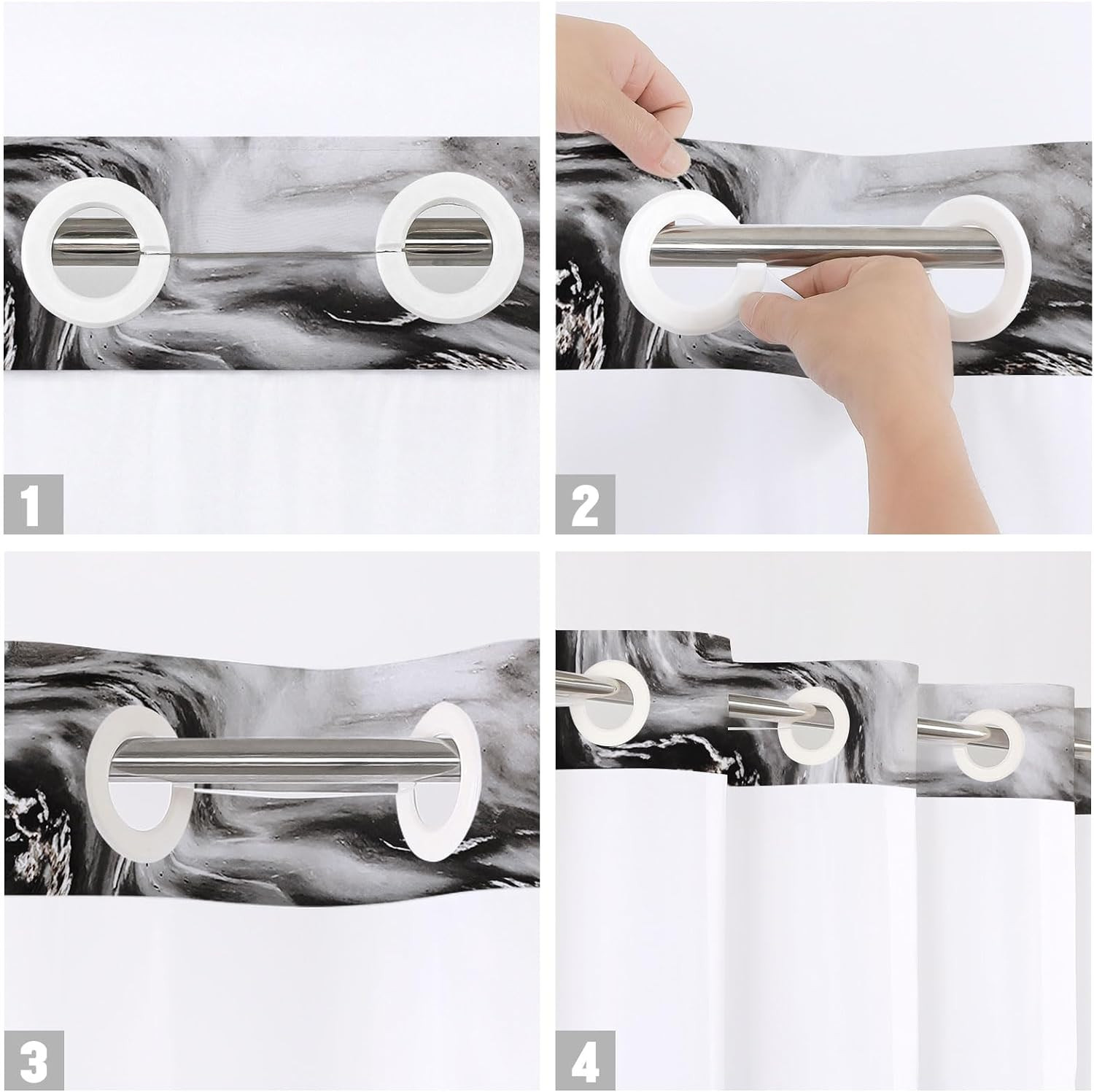 1

2

3

4