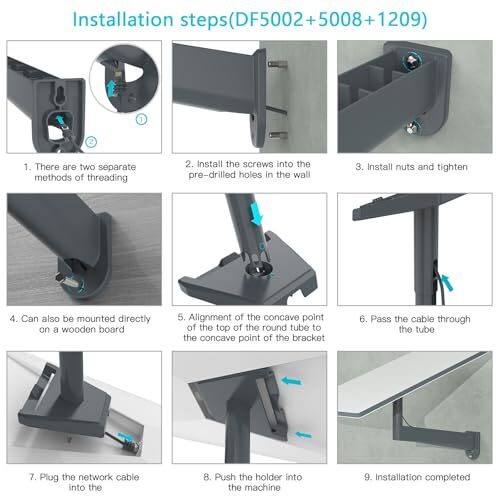 Installation steps(DF5002+5008+1209)

①

②

1. There are two separate methods of threading

2. Install the screws into the pre-drilled holes in the wall

3. Install nuts and tighten

4. Can also be mounted directly on a wooden board

5. Alignment of the concave point of the top of the round tube to the concave point of the bracket

6. Pass the cable through the tube

7. Plug the network cable into the

8. Push the holder into the machine

9. Installation completed