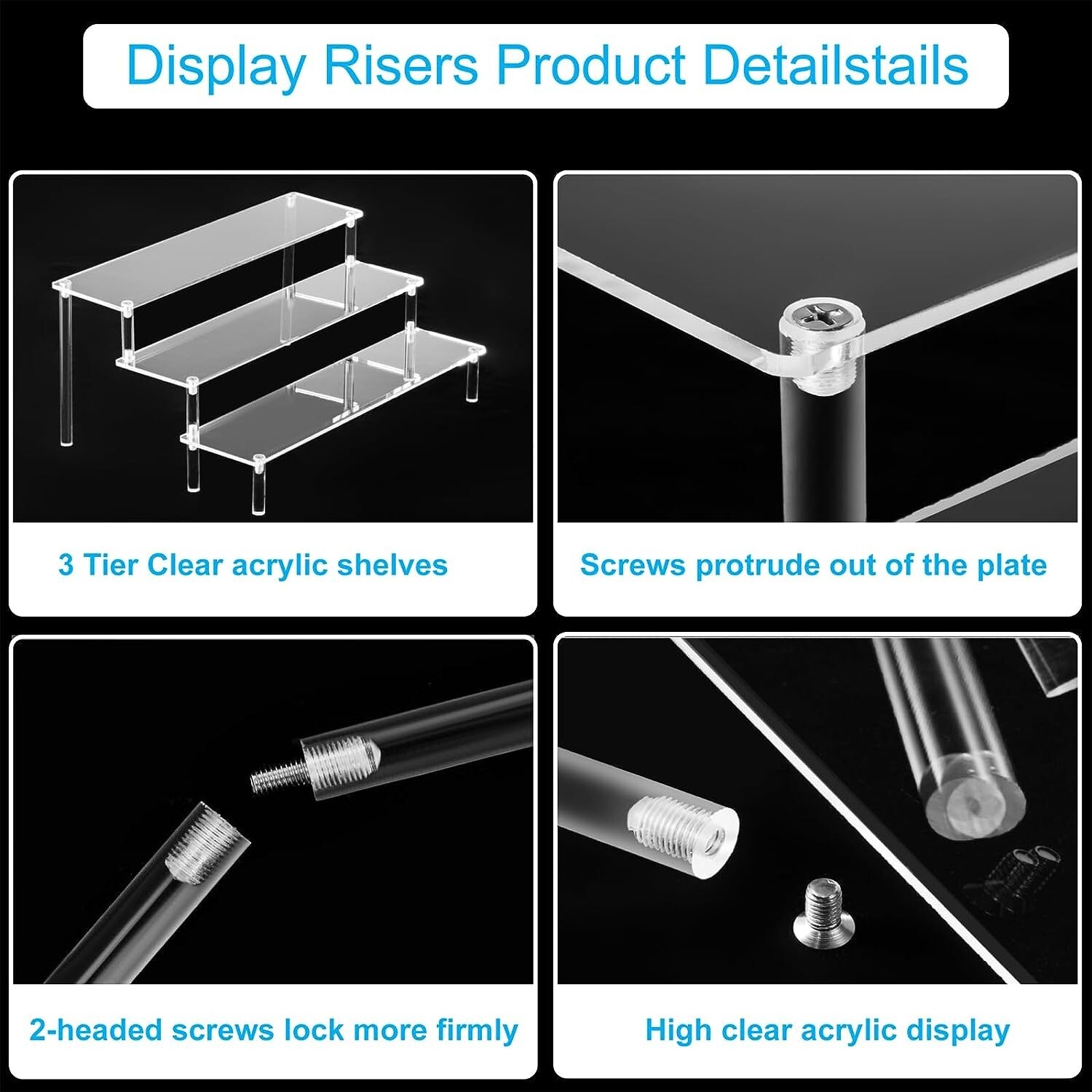 Display Risers Product Detailstails

3 Tier Clear acrylic shelves

Screws protrude out of the plate

2-headed screws lock more firmly

High clear acrylic display