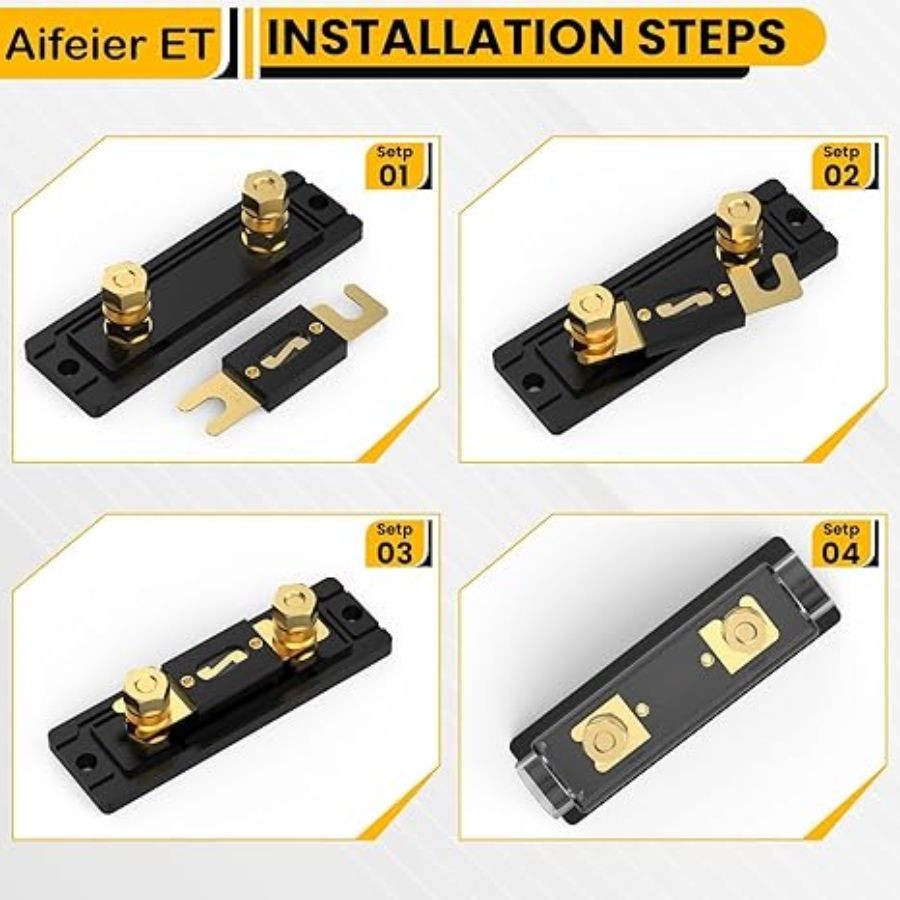 Aifeier ET
INSTALLATION STEPS

Setp 01

Setp 02

Setp 03

Setp 04