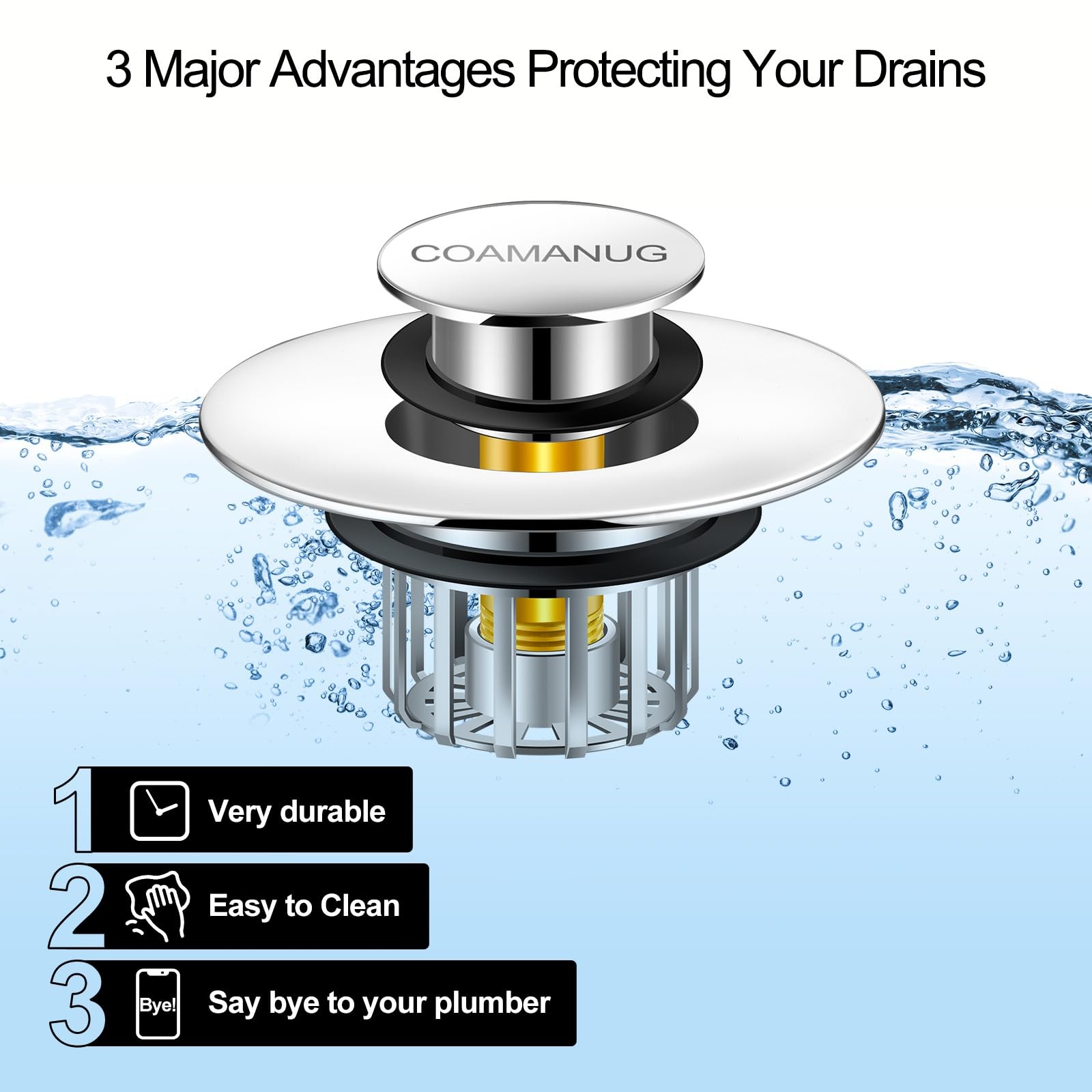 3 Major Advantages Protecting Your Drains

COAMANUG

1 Very durable

2 Easy to Clean

3 Bye! Say bye to your plumber