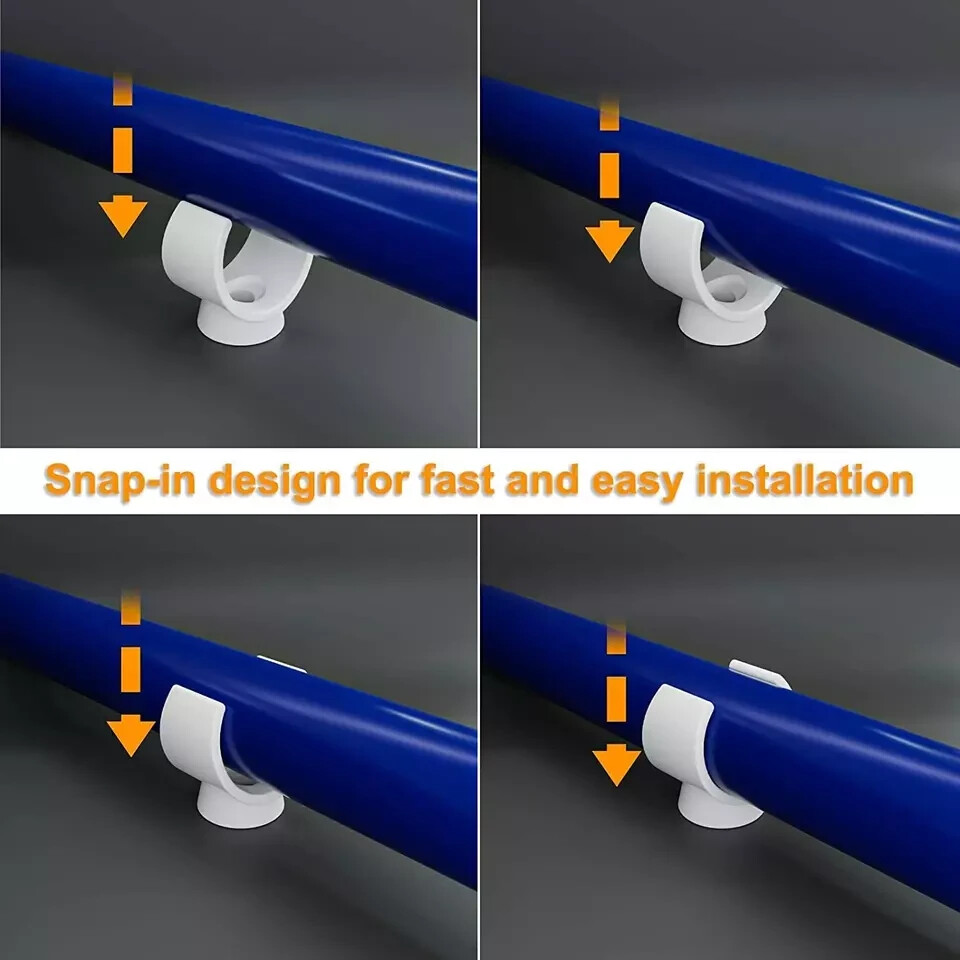 Snap-in design for fast and easy installation