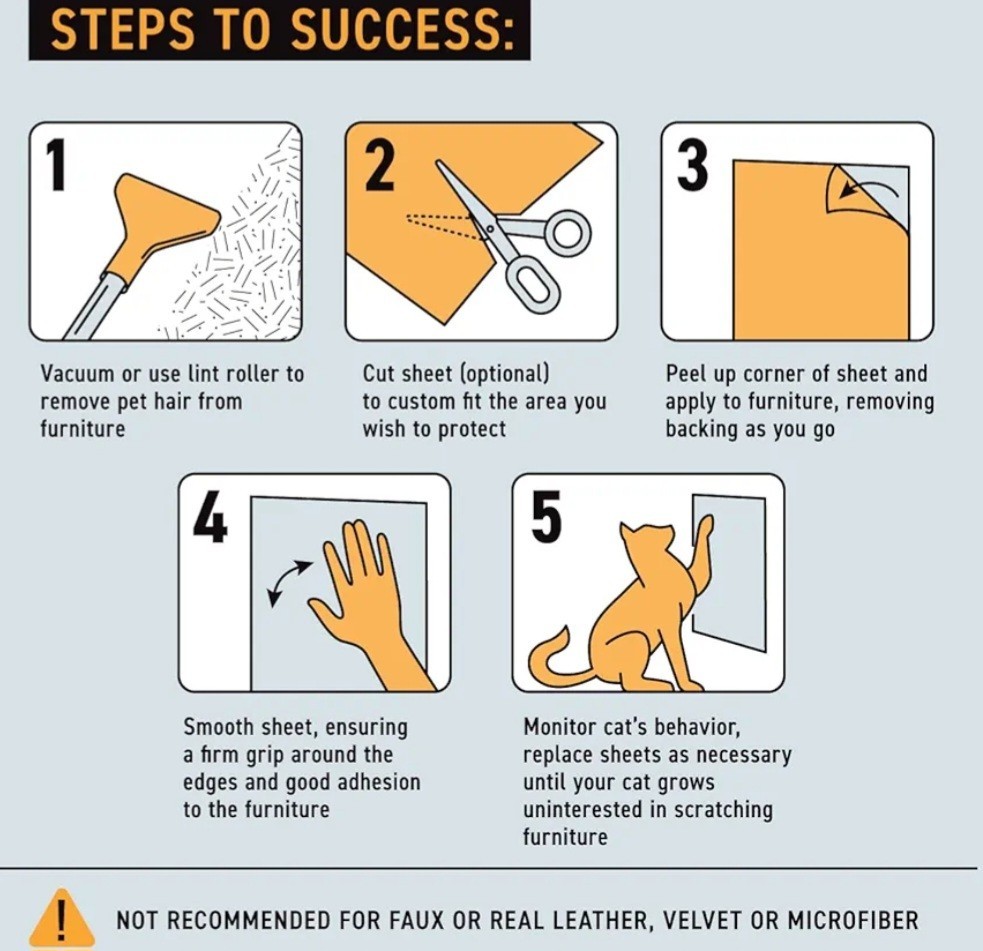 STEPS TO SUCCESS:

1

Vacuum or use lint roller to remove pet hair from furniture

2

Cut sheet (optional) to custom fit the area you wish to protect

3

Peel up corner of sheet and apply to furniture, removing backing as you go

4

Smooth sheet, ensuring a firm grip around the edges and good adhesion to the furniture

5

Monitor cat's behavior, replace sheets as necessary until your cat grows uninterested in scratching furniture

!

NOT RECOMMENDED FOR FAUX OR REAL LEATHER, VELVET OR MICROFIBER