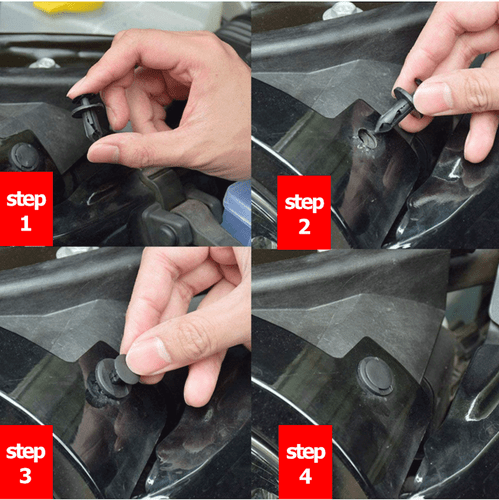 step 1

step 2

step 3

step 4