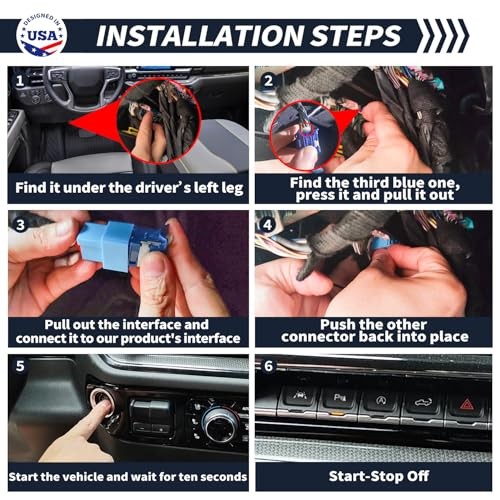 DESIGNED IN USA

INSTALLATION STEPS

1
Find it under the driver's left leg

2
Find the third blue one, press it and pull it out

3
Pull out the interface and connect it to our product's interface

4
Push the other connector back into place

5
Start the vehicle and wait for ten seconds

6
Start-Stop Off