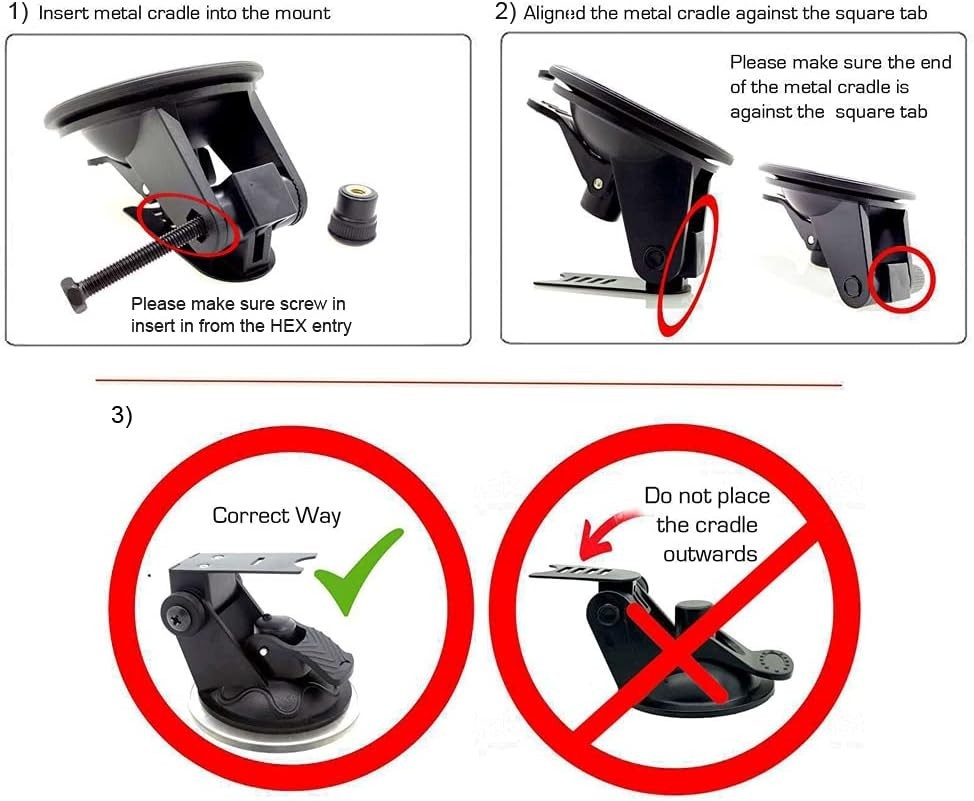 1) Insert metal cradle into the mount

Please make sure screw in insert in from the HEX entry

2) Aligned the metal cradle against the square tab

Please make sure the end of the metal cradle is against the square tab

3)

Correct Way

Do not place the cradle outwards