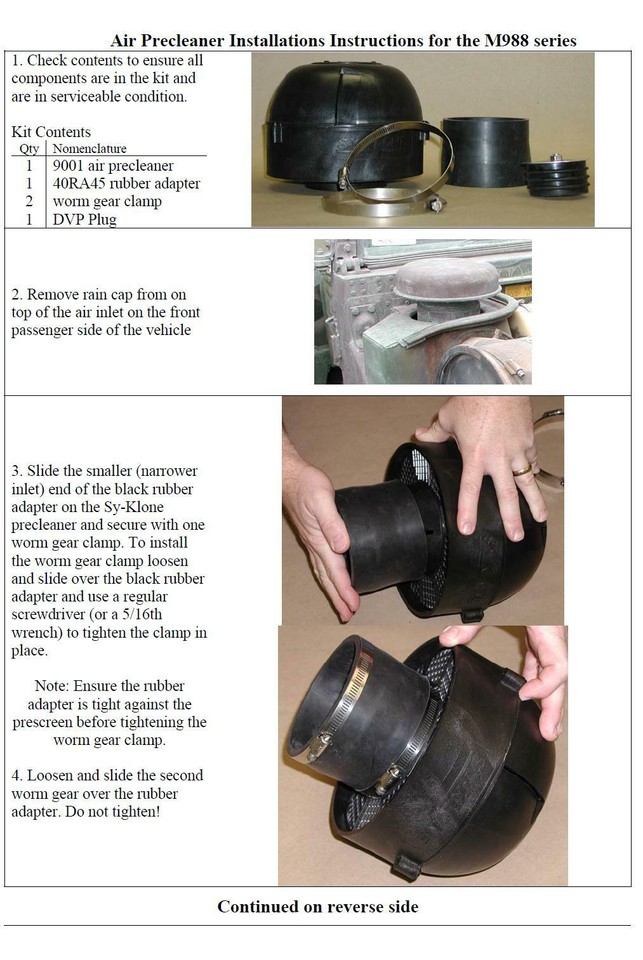 Air Precleaner Installations Instructions for the M988 series

1. Check contents to ensure all components are in the kit and are in serviceable condition.

Kit Contents

| Qty | Nomenclature |
|---|---|
| 1 | 9001 air precleaner |
| 1 | 40RA45 rubber adapter |
| 2 | worm gear clamp |
| 1 | DVP Plug |

2. Remove rain cap from on top of the air inlet on the front passenger side of the vehicle

3. Slide the smaller (narrower inlet) end of the black rubber adapter on the Sy-Klone precleaner and secure with one worm gear clamp. To install the worm gear clamp loosen and slide over the black rubber adapter and use a regular screwdriver (or a 5/16th wrench) to tighten the clamp in place.

Note: Ensure the rubber adapter is tight against the prescreen before tightening the worm gear clamp.

4. Loosen and slide the second worm gear over the rubber adapter. Do not tighten!

Continued on reverse side