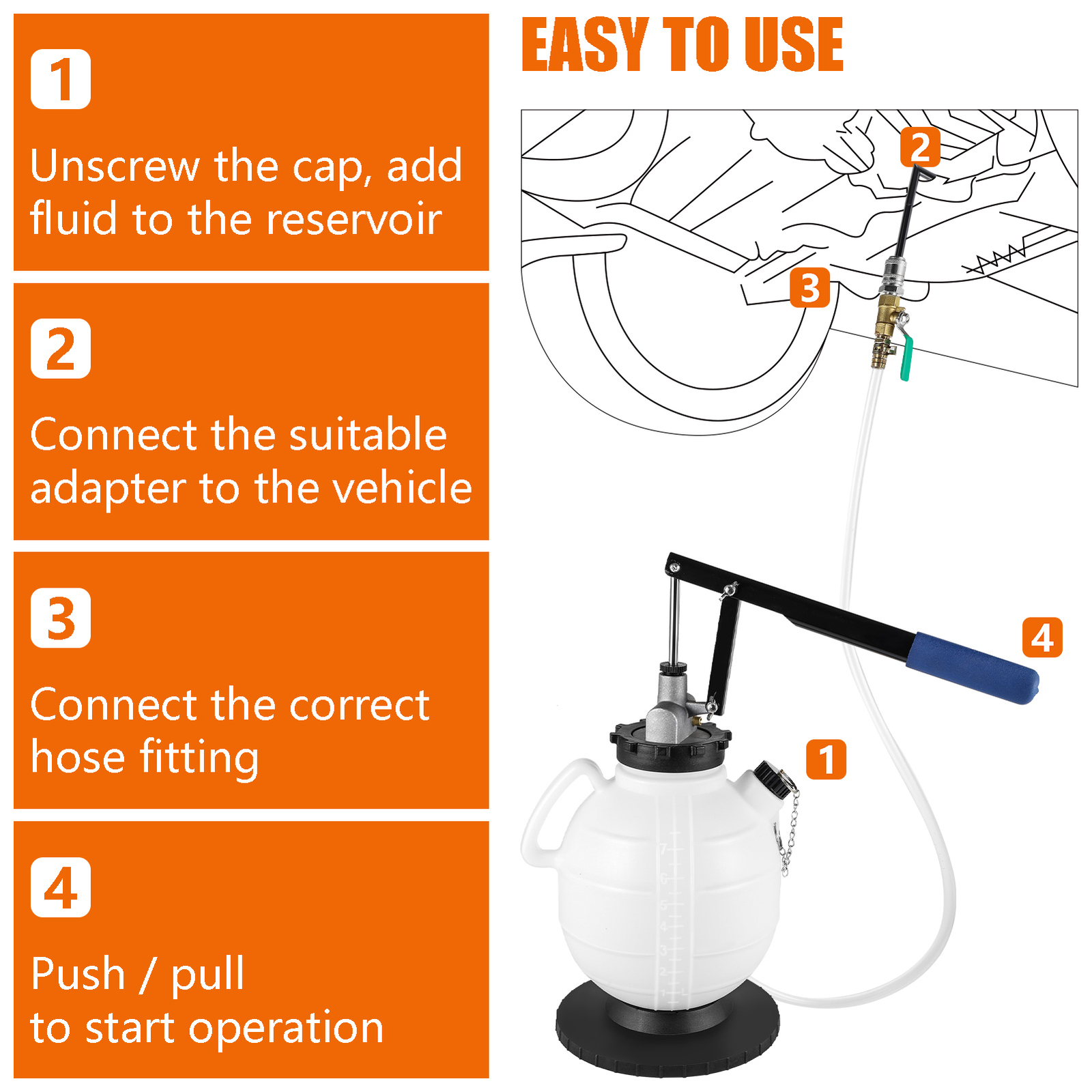 1

Unscrew the cap, add fluid to the reservoir

2

Connect the suitable adapter to the vehicle

3

Connect the correct hose fitting

4

Push / pull
to start operation

EASY TO USE

2

3

4

1

7
6
5
4
3
2
1