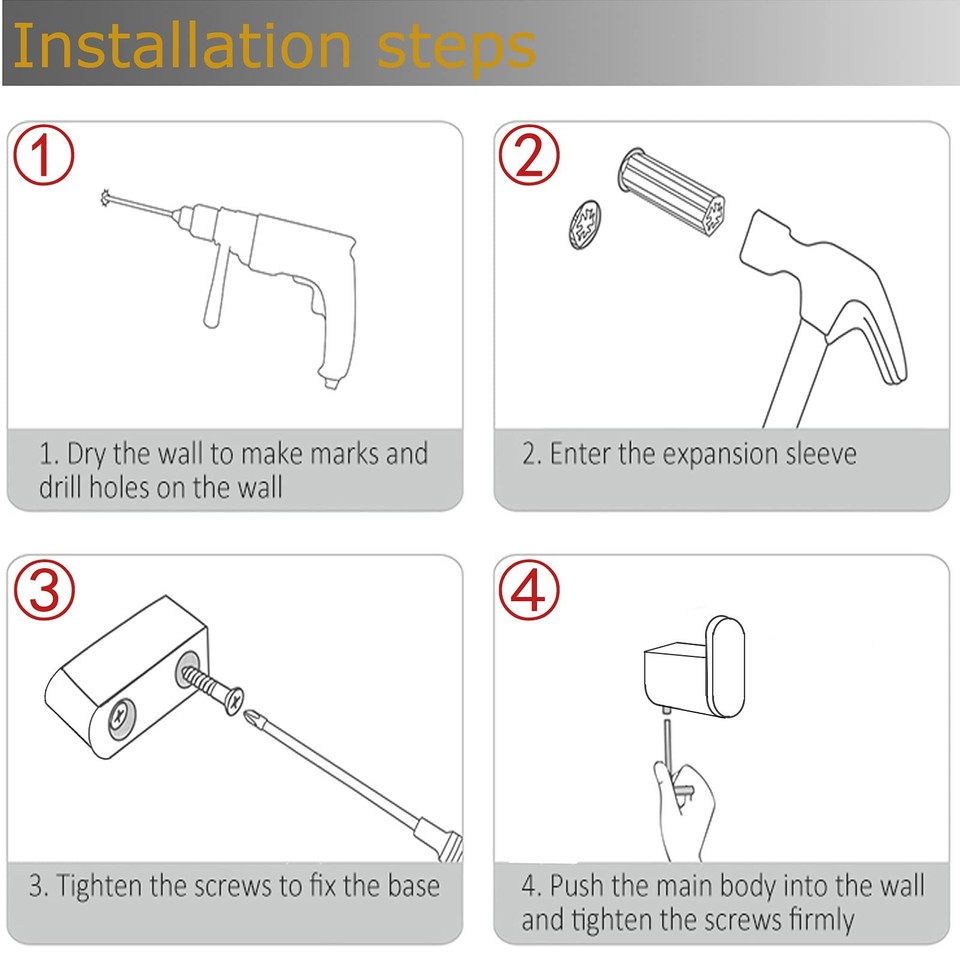 Installation steps

①

1. Dry the wall to make marks and drill holes on the wall

②

2. Enter the expansion sleeve

③

3. Tighten the screws to fix the base

④

4. Push the main body into the wall and tighten the screws firmly