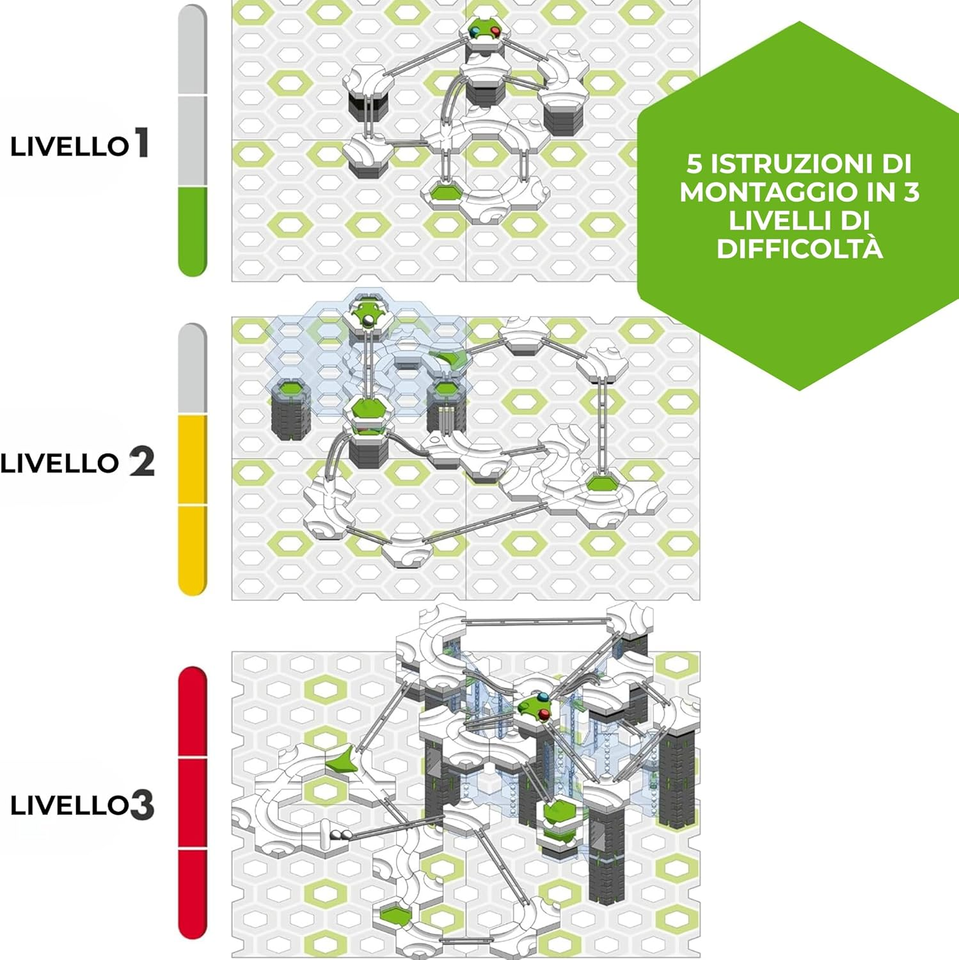 LIVELLO 1

5 ISTRUZIONI DI MONTAGGIO IN 3 LIVELLI DI DIFFICOLTÀ

LIVELLO 2

LIVELLO 3