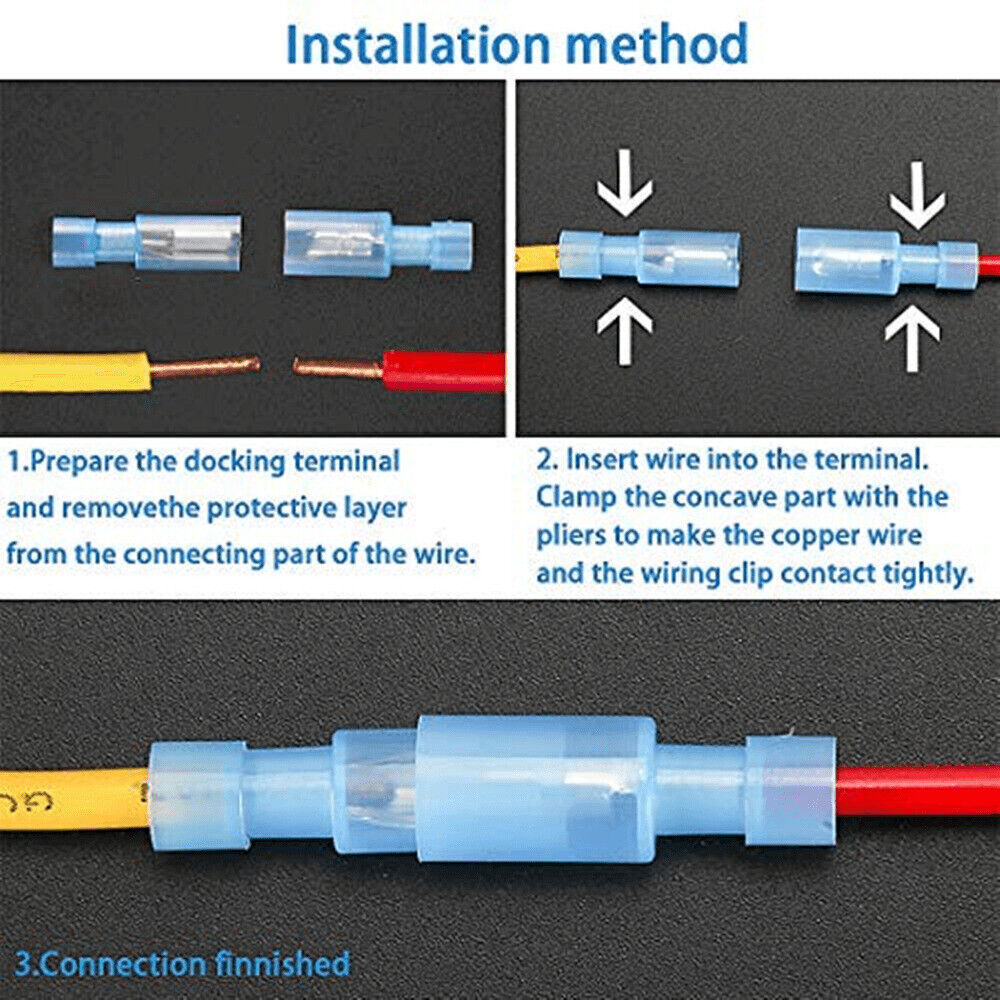 Installation method

1.Prepare the docking terminal and removethe protective layer from the connecting part of the wire.

2. Insert wire into the terminal. Clamp the concave part with the pliers to make the copper wire and the wiring clip contact tightly.

3.Connection finnished