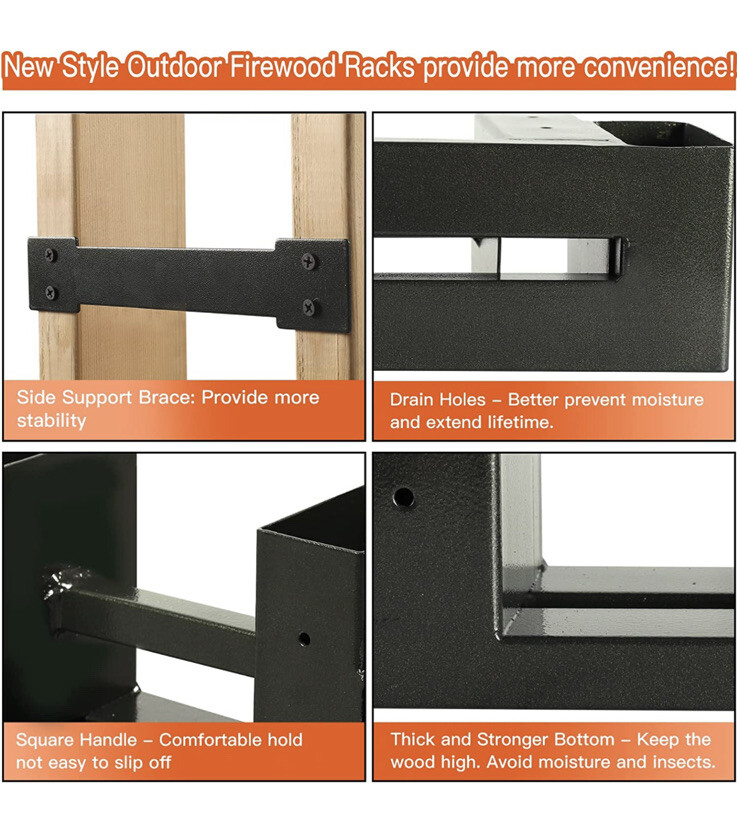 New Style Outdoor Firewood Racks provide more convenience!

Side Support Brace: Provide more stability

Drain Holes – Better prevent moisture and extend lifetime.

Square Handle – Comfortable hold not easy to slip off

Thick and Stronger Bottom – Keep the wood high. Avoid moisture and insects.