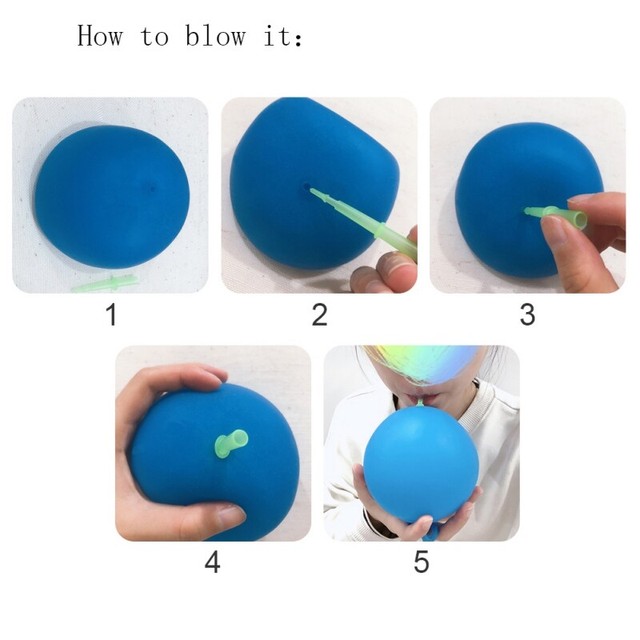 How to blow it:

1

2

3

4

5