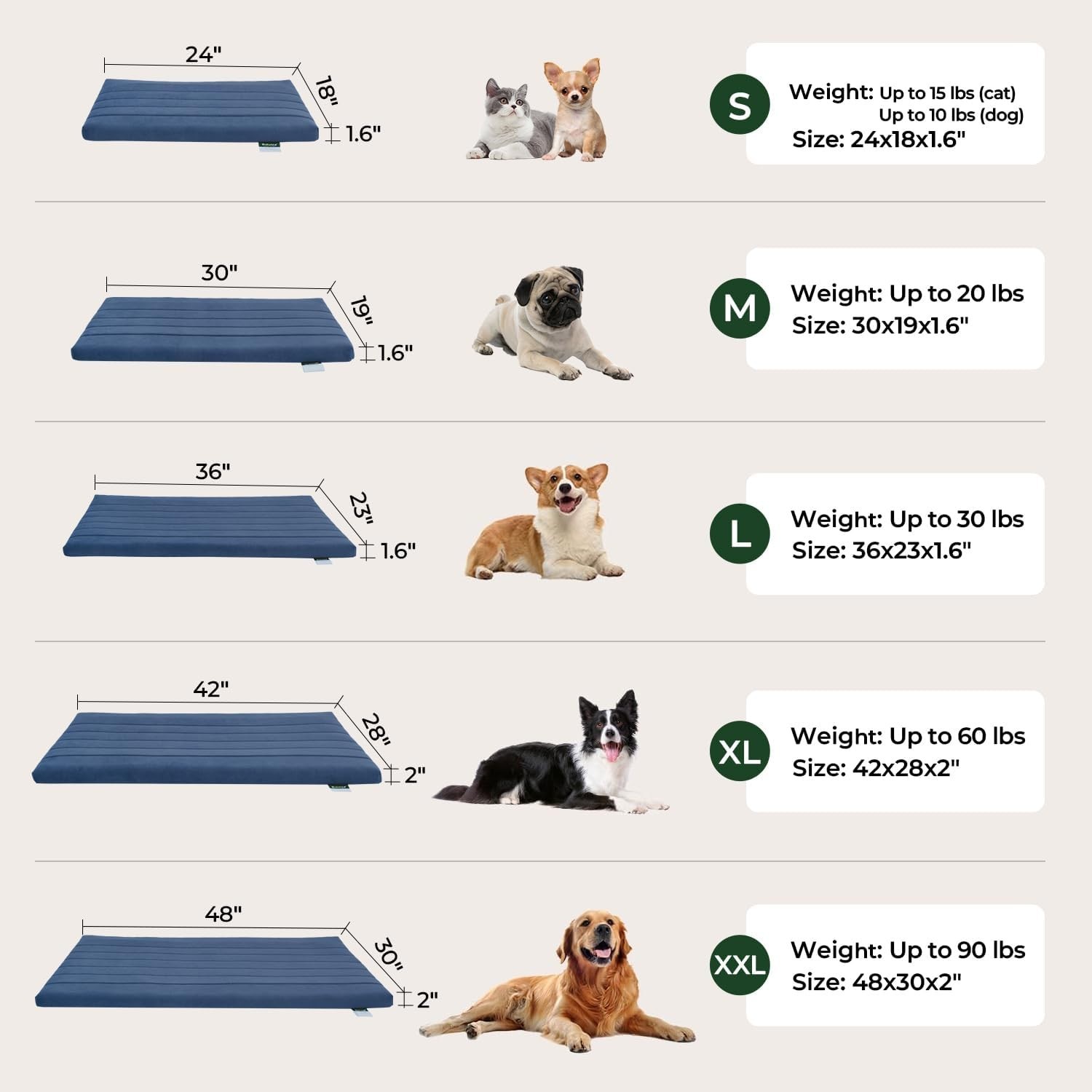 24"
18"
1.6"

S

Weight: Up to 15 lbs (cat)
Up to 10 lbs (dog)
Size: 24x18x1.6"

30"
19"
1.6"

M

Weight: Up to 20 lbs
Size: 30x19x1.6"

36"
23"
1.6"

L

Weight: Up to 30 lbs
Size: 36x23x1.6"

42"
28"
2"

XL

Weight: Up to 60 lbs
Size: 42x28x2"

48"
30"
2"

XXL

Weight: Up to 90 lbs
Size: 48x30x2"