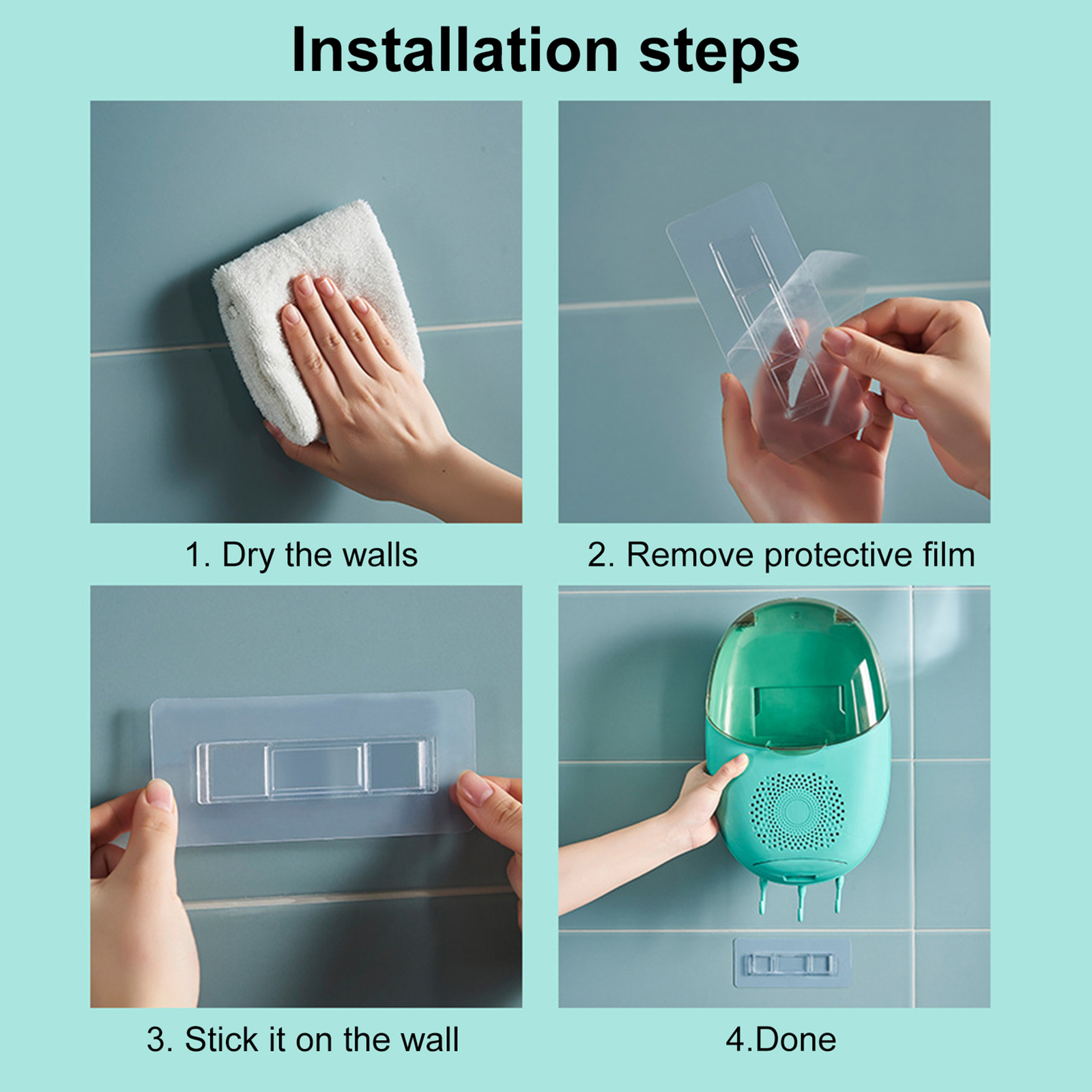 Installation steps

1. Dry the walls

2. Remove protective film

3. Stick it on the wall

4.Done