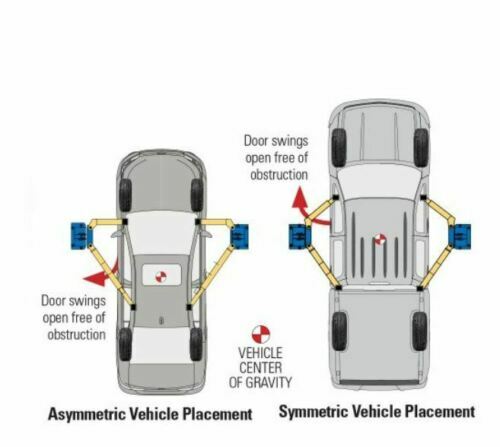 Door swings open free of obstruction

Door swings open free of obstruction

VEHICLE CENTER OF GRAVITY

Asymmetric Vehicle Placement

Symmetric Vehicle Placement