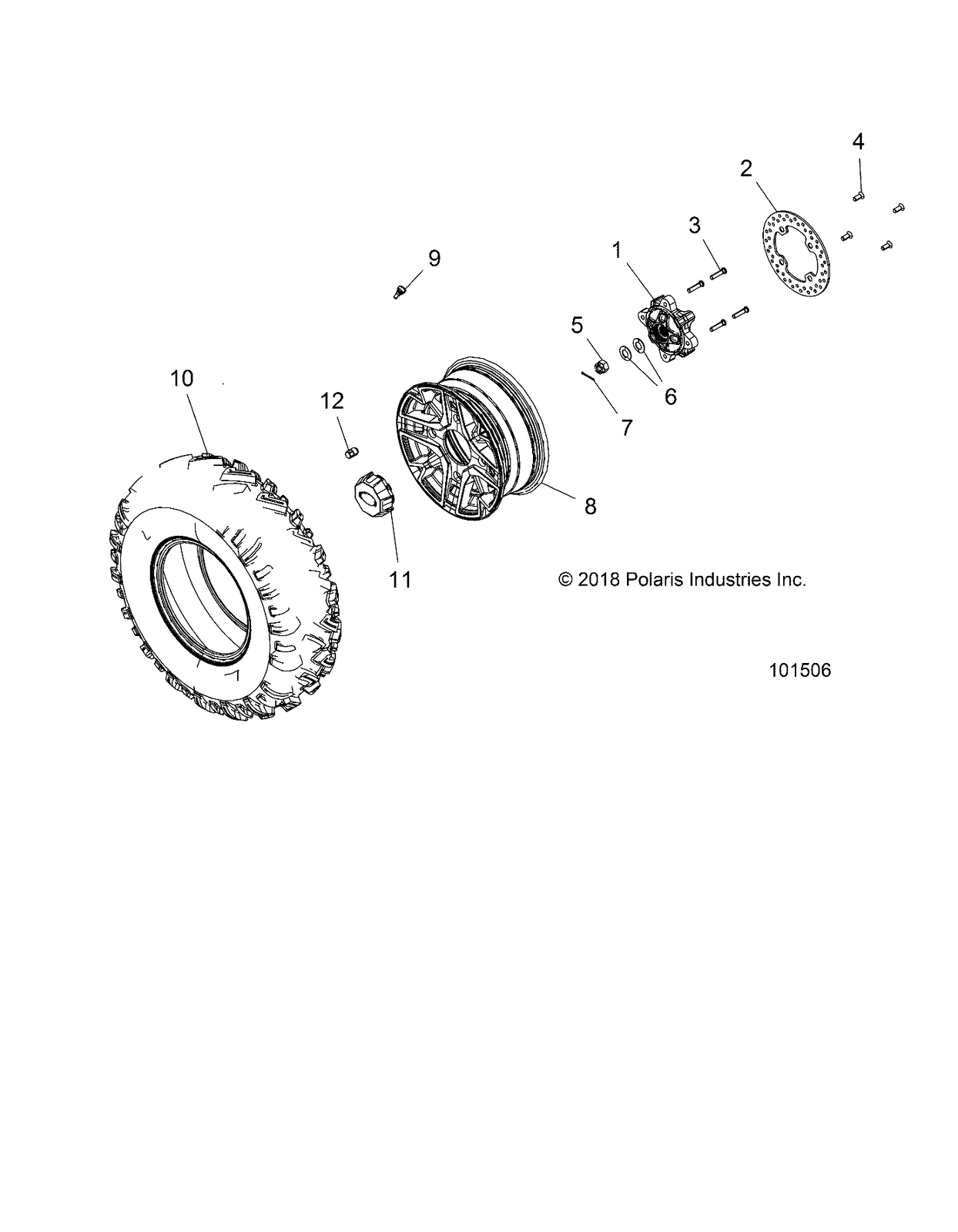 4
2
3
1
9
5
6
7
10
12
8
11
© 2018 Polaris Industries Inc.
101506