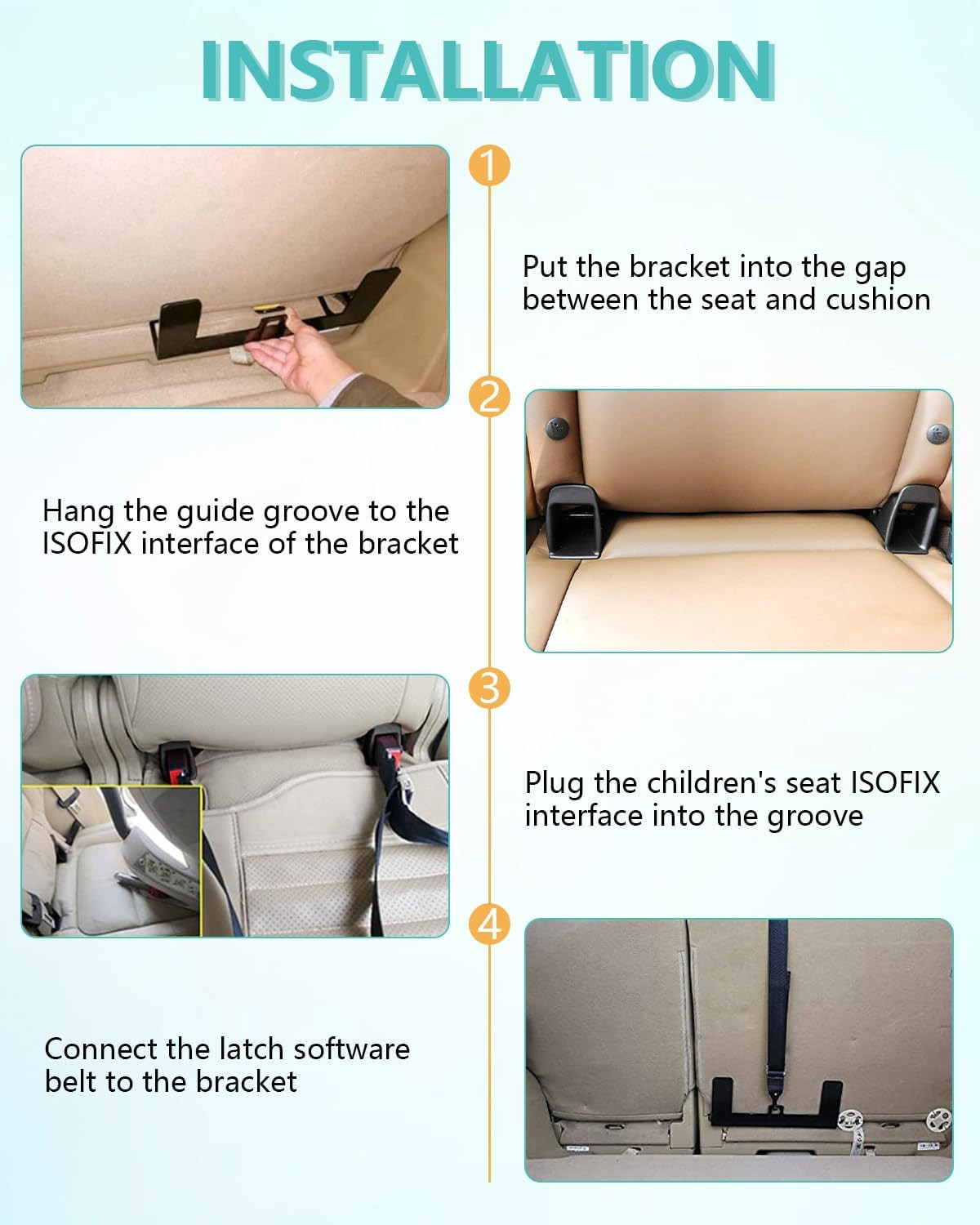 INSTALLATION

1

Put the bracket into the gap between the seat and cushion

2

Hang the guide groove to the ISOFIX interface of the bracket

3

Plug the children's seat ISOFIX interface into the groove

4

Connect the latch software belt to the bracket