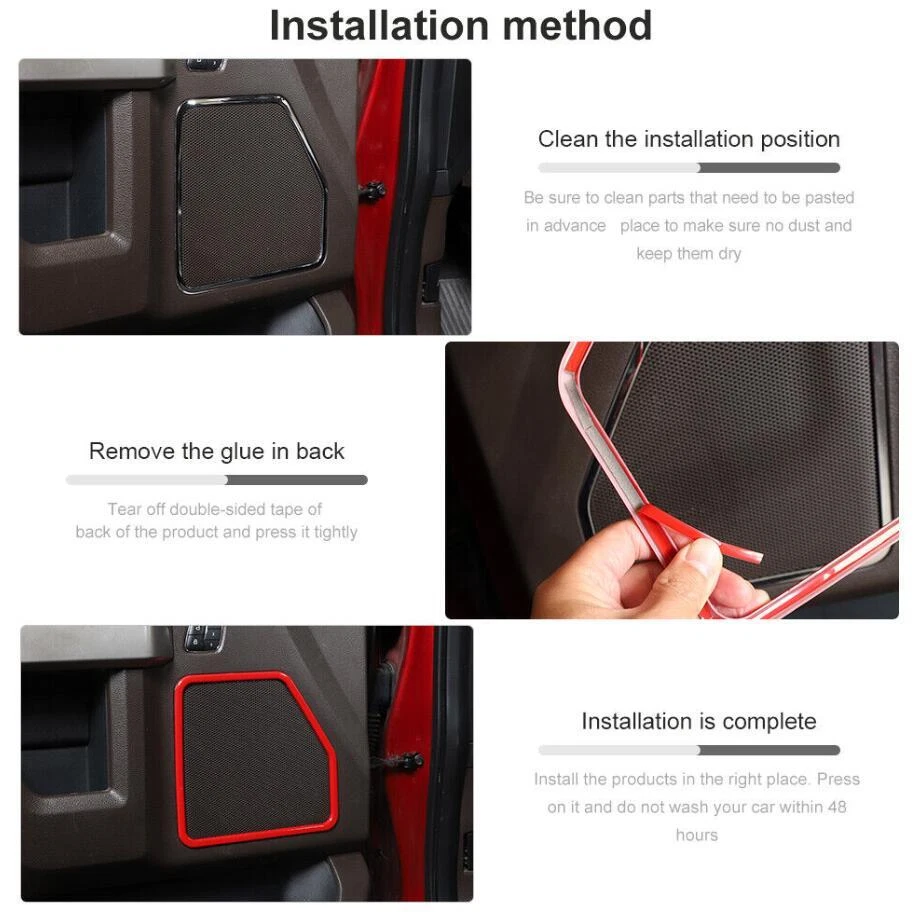 Installation method

Clean the installation position

Be sure to clean parts that need to be pasted in advance place to make sure no dust and keep them dry

Remove the glue in back

Tear off double-sided tape of back of the product and press it tightly

Installation is complete

Install the products in the right place. Press on it and do not wash your car within 48 hours