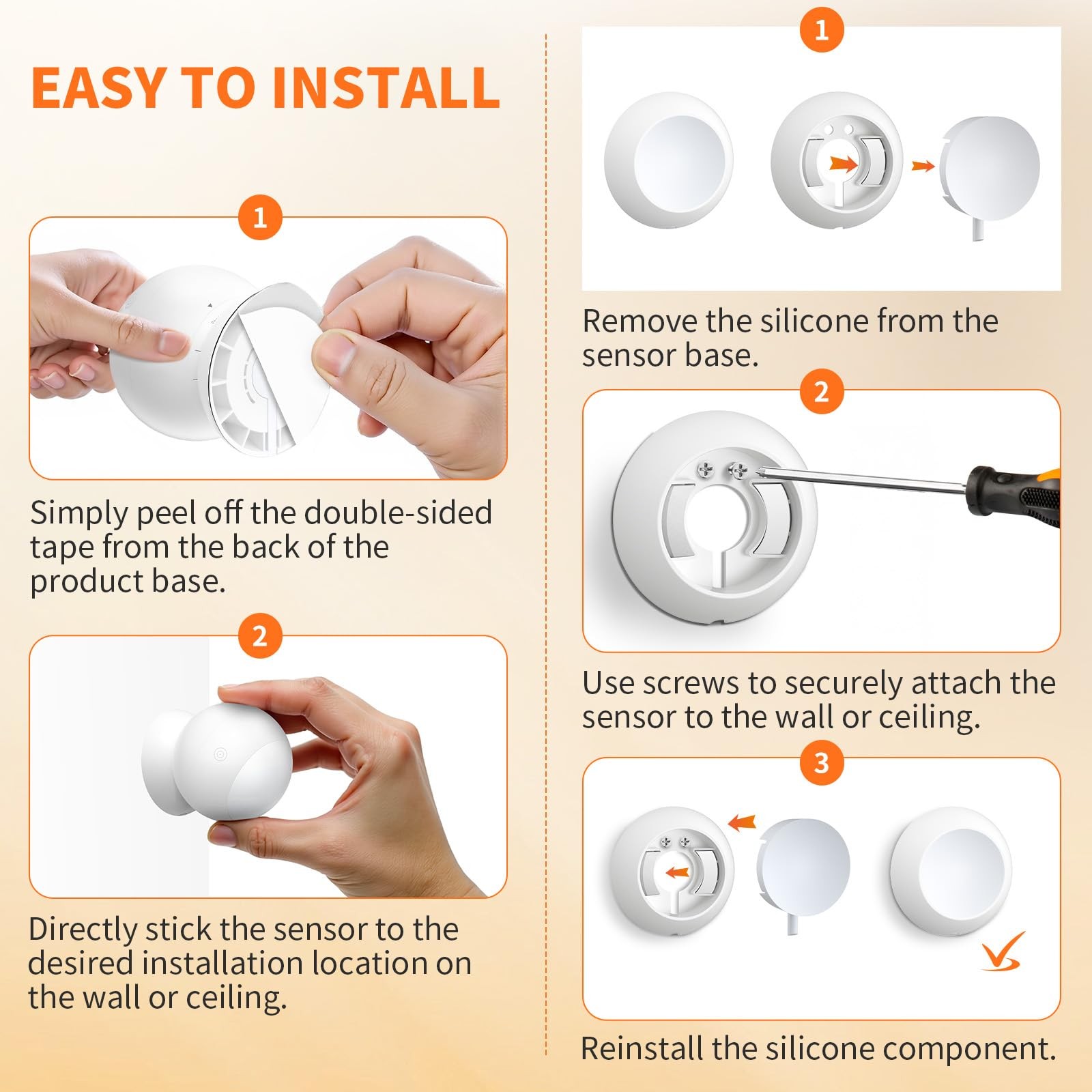 EASY TO INSTALL

1

Simply peel off the double-sided tape from the back of the product base.

2

Directly stick the sensor to the desired installation location on the wall or ceiling.

1

Remove the silicone from the sensor base.

2

Use screws to securely attach the sensor to the wall or ceiling.

3

Reinstall the silicone component.