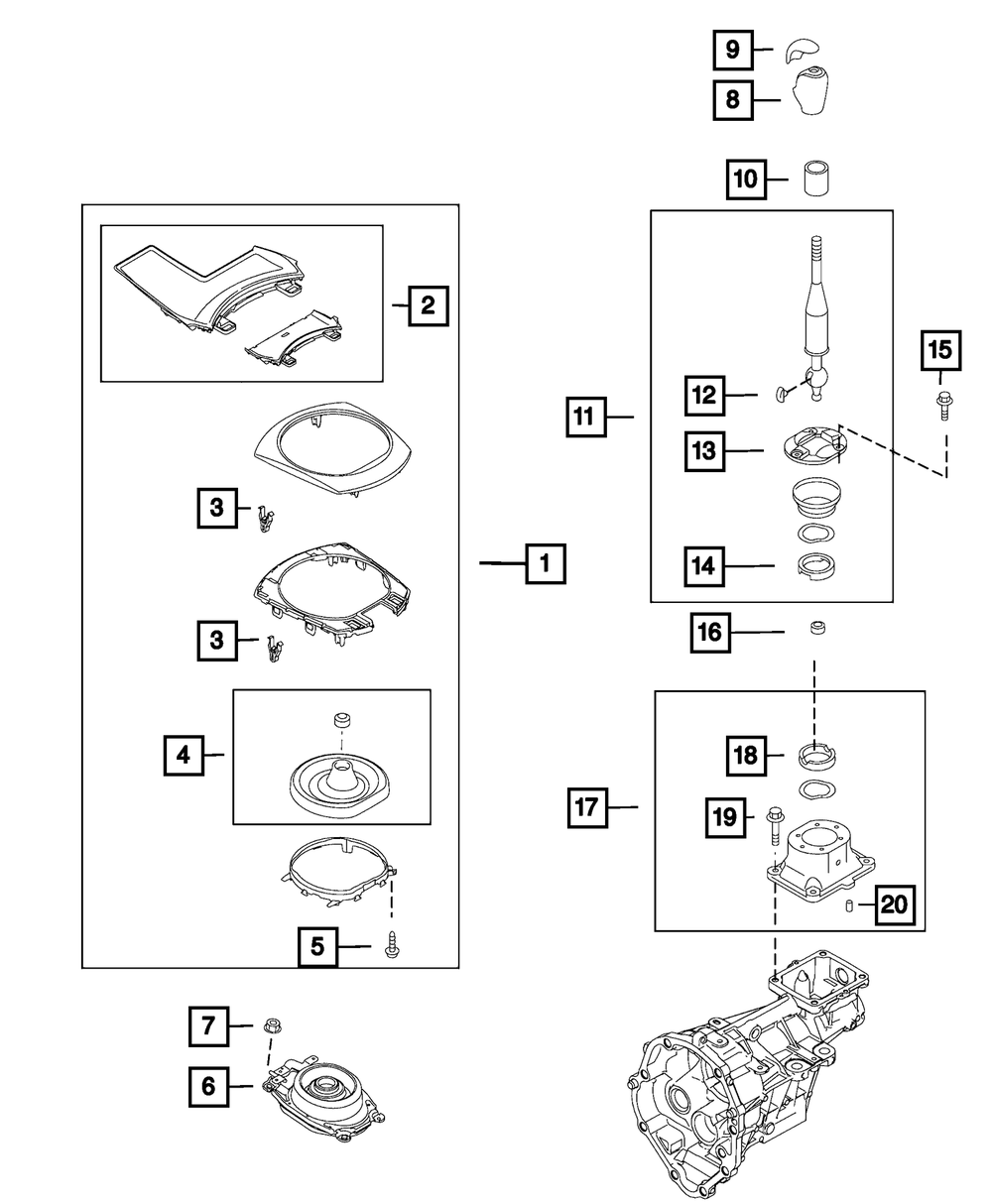 9
8
10
2
15
12
11
13
3
1
14
3
16
4
18
17
19
20
5
7
6