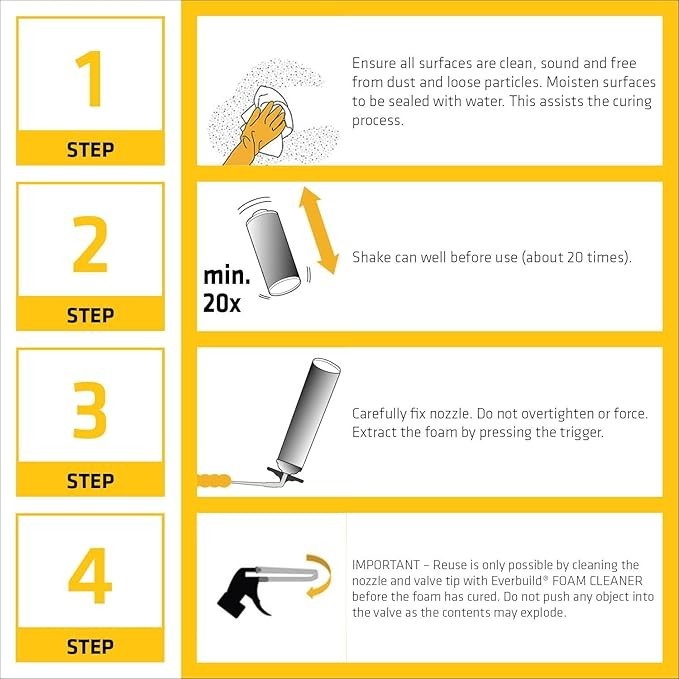 1
STEP

Ensure all surfaces are clean, sound and free from dust and loose particles. Moisten surfaces to be sealed with water. This assists the curing process.

2
STEP

min. 20x

Shake can well before use (about 20 times).

3
STEP

Carefully fix nozzle. Do not overtighten or force. Extract the foam by pressing the trigger.

4
STEP

IMPORTANT – Reuse is only possible by cleaning the nozzle and valve tip with Everbuild® FOAM CLEANER before the foam has cured. Do not push any object into the valve as the contents may explode.