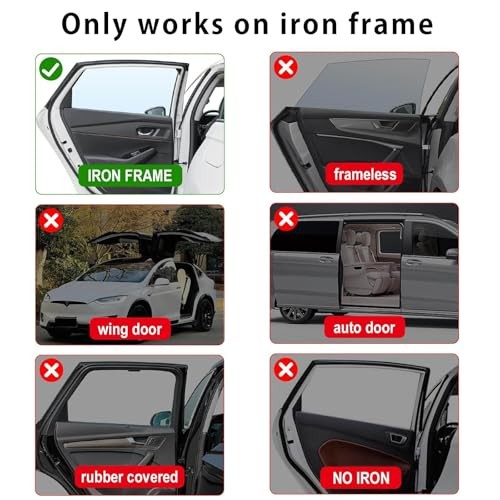 Only works on iron frame

IRON FRAME

frameless

wing door

auto door

rubber covered

NO IRON