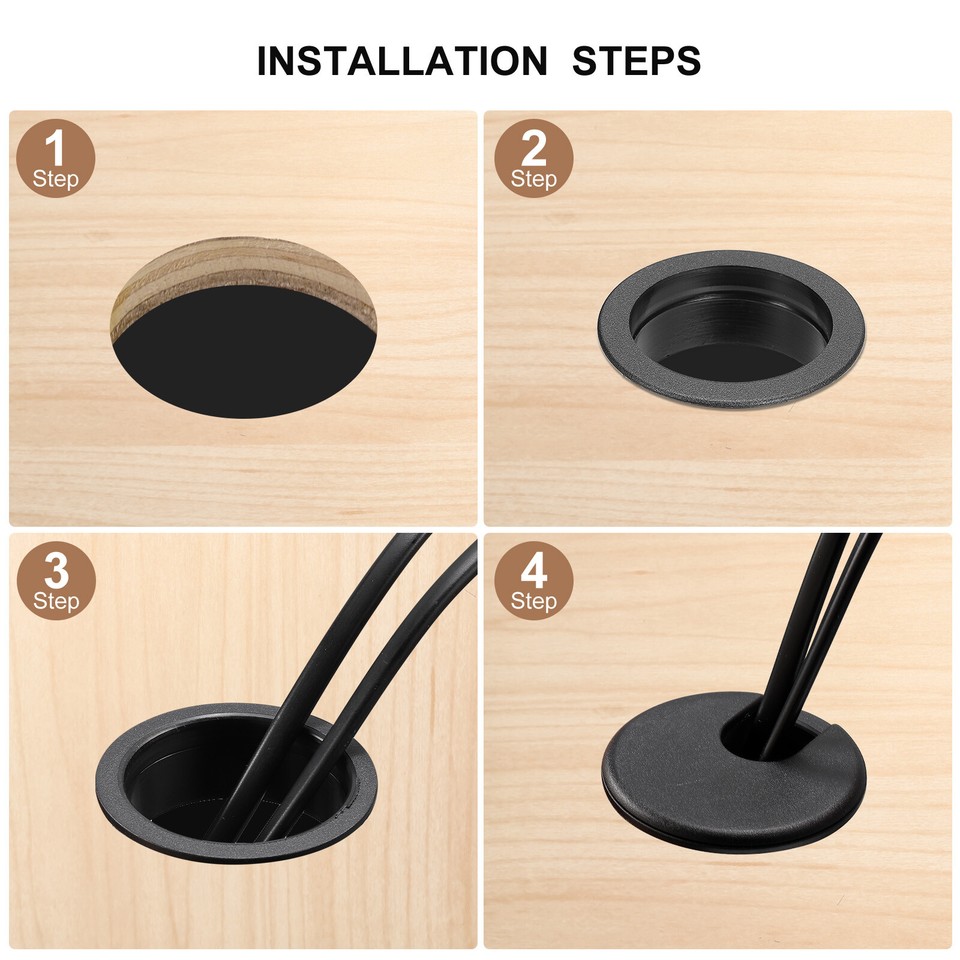 INSTALLATION STEPS

1
Step

2
Step

3
Step

4
Step