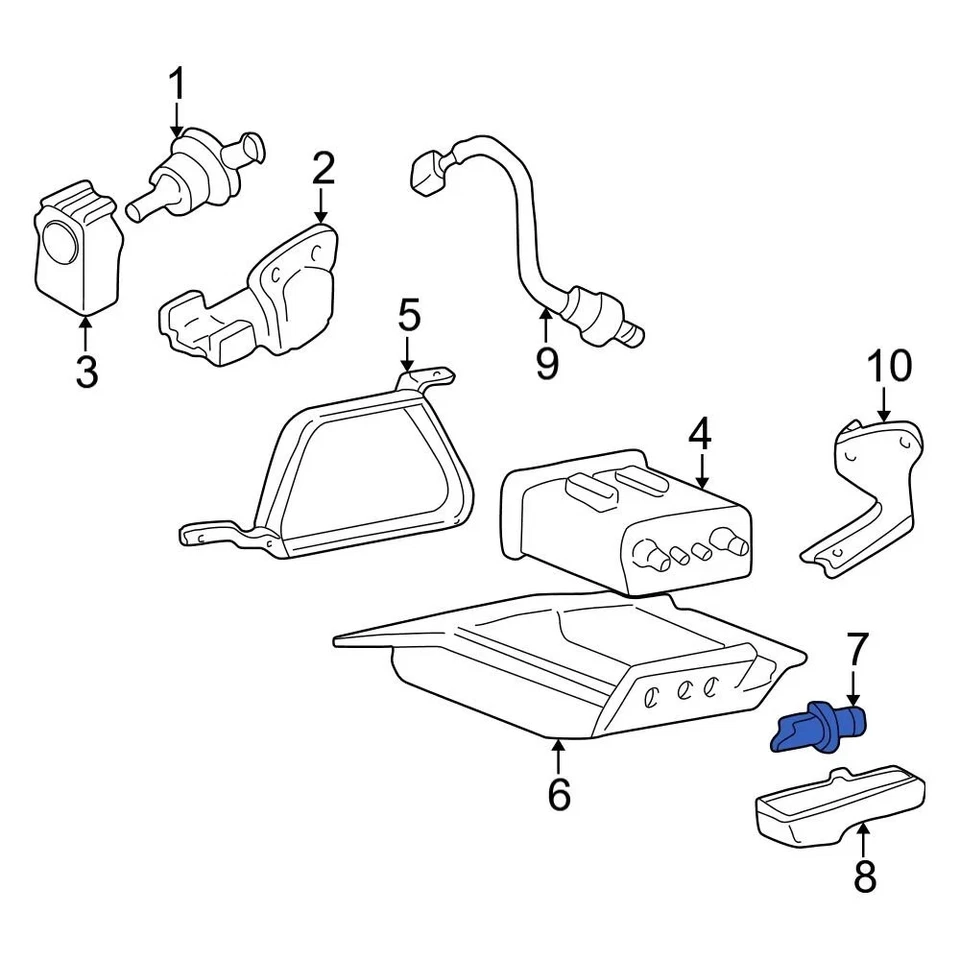 1
2
3
9
5
10
4
7
6
8