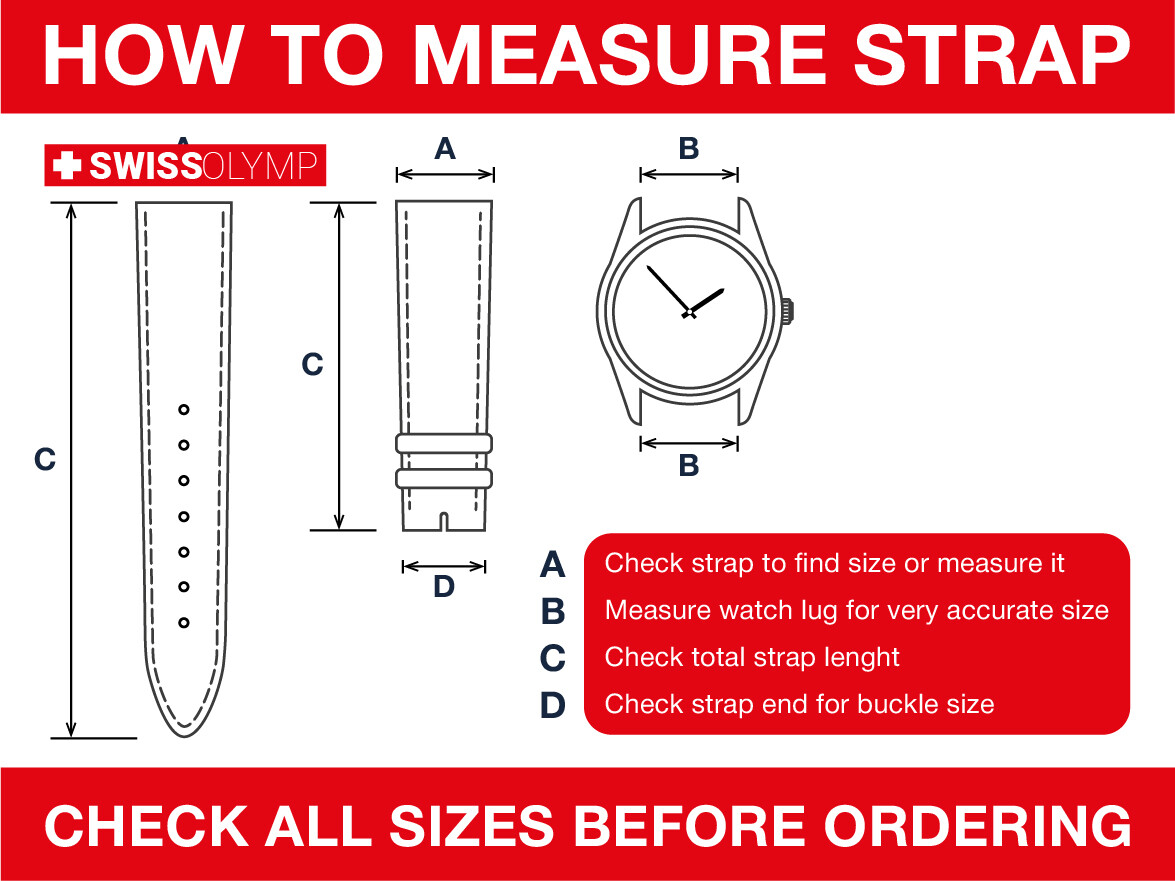 HOW TO MEASURE STRAP

SWISSOLYMP

A

C

A

C

D

B

B

A Check strap to find size or measure it
B Measure watch lug for very accurate size
C Check total strap lenght
D Check strap end for buckle size

CHECK ALL SIZES BEFORE ORDERING