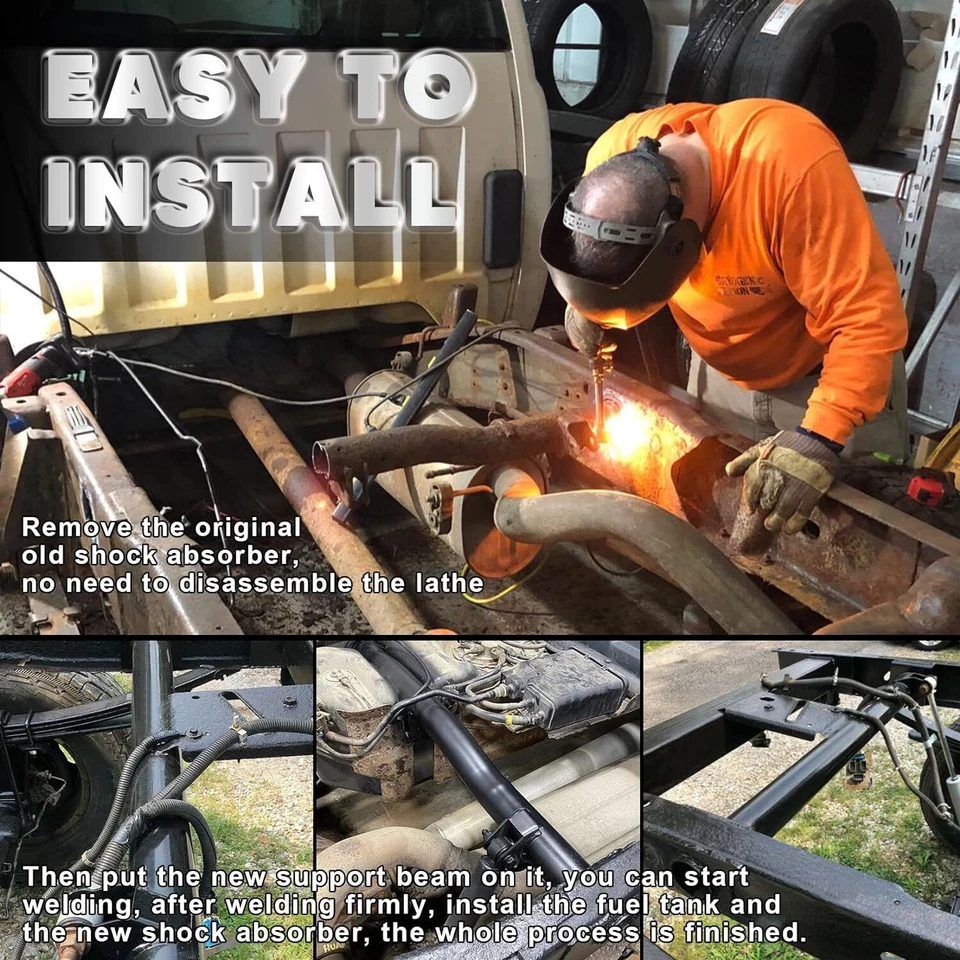 EASY TO INSTALL

Remove the original old shock absorber, no need to disassemble the lathe

Then put the new support beam on it, you can start welding, after welding firmly, install the fuel tank and the new shock absorber, the whole process is finished.