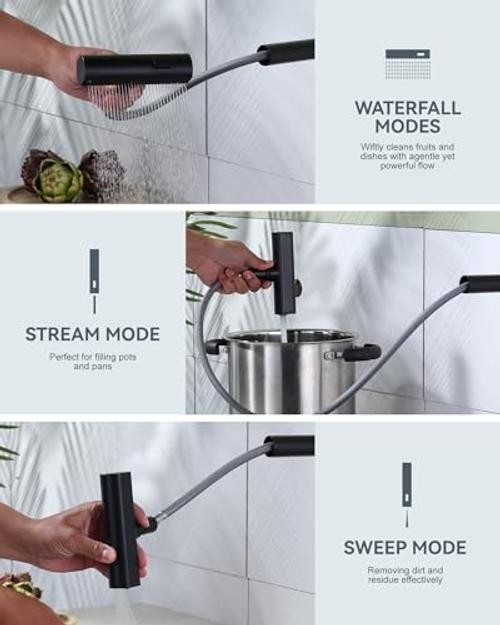 WATERFALL MODES

Wiftly cleans fruits and dishes with agentle yet powerful flow

STREAM MODE

Perfect for filling pots and pans

SWEEP MODE

Removing dirt and residue effectively