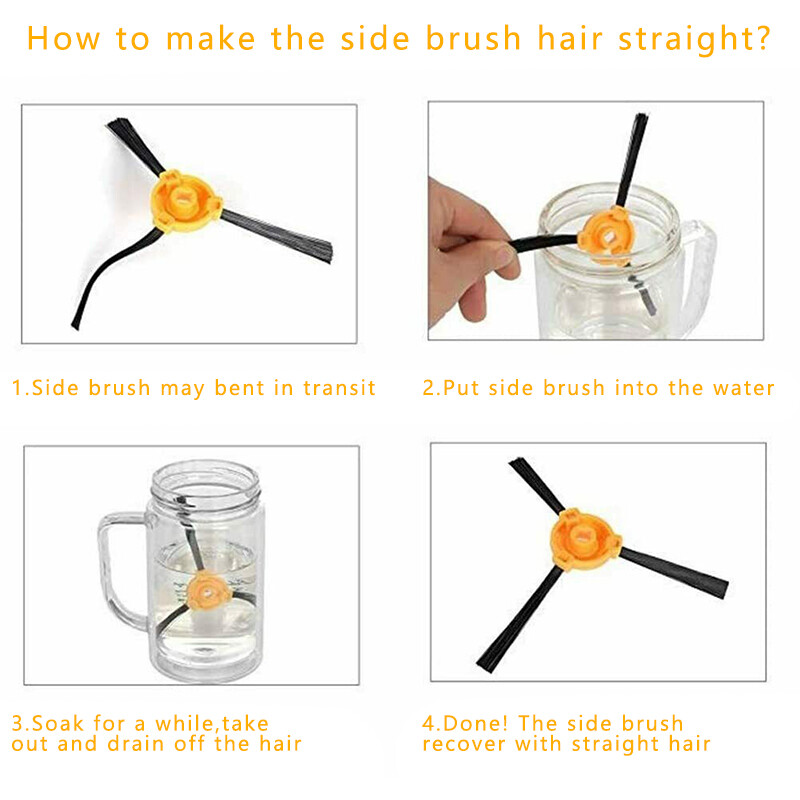 How to make the side brush hair straight?

1.Side brush may bent in transit

2.Put side brush into the water

3.Soak for a while,take out and drain off the hair

4.Done! The side brush recover with straight hair