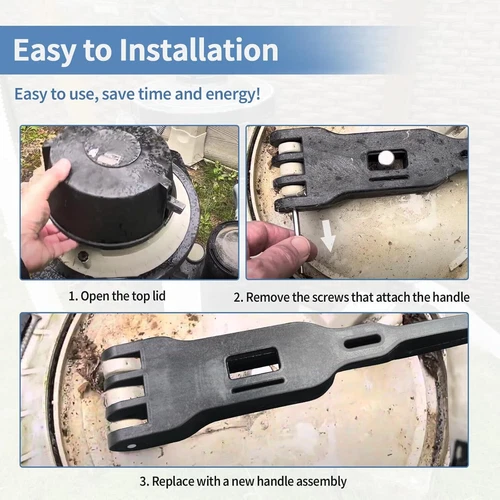 Easy to Installation

Easy to use, save time and energy!

1. Open the top lid

2. Remove the screws that attach the handle

3. Replace with a new handle assembly