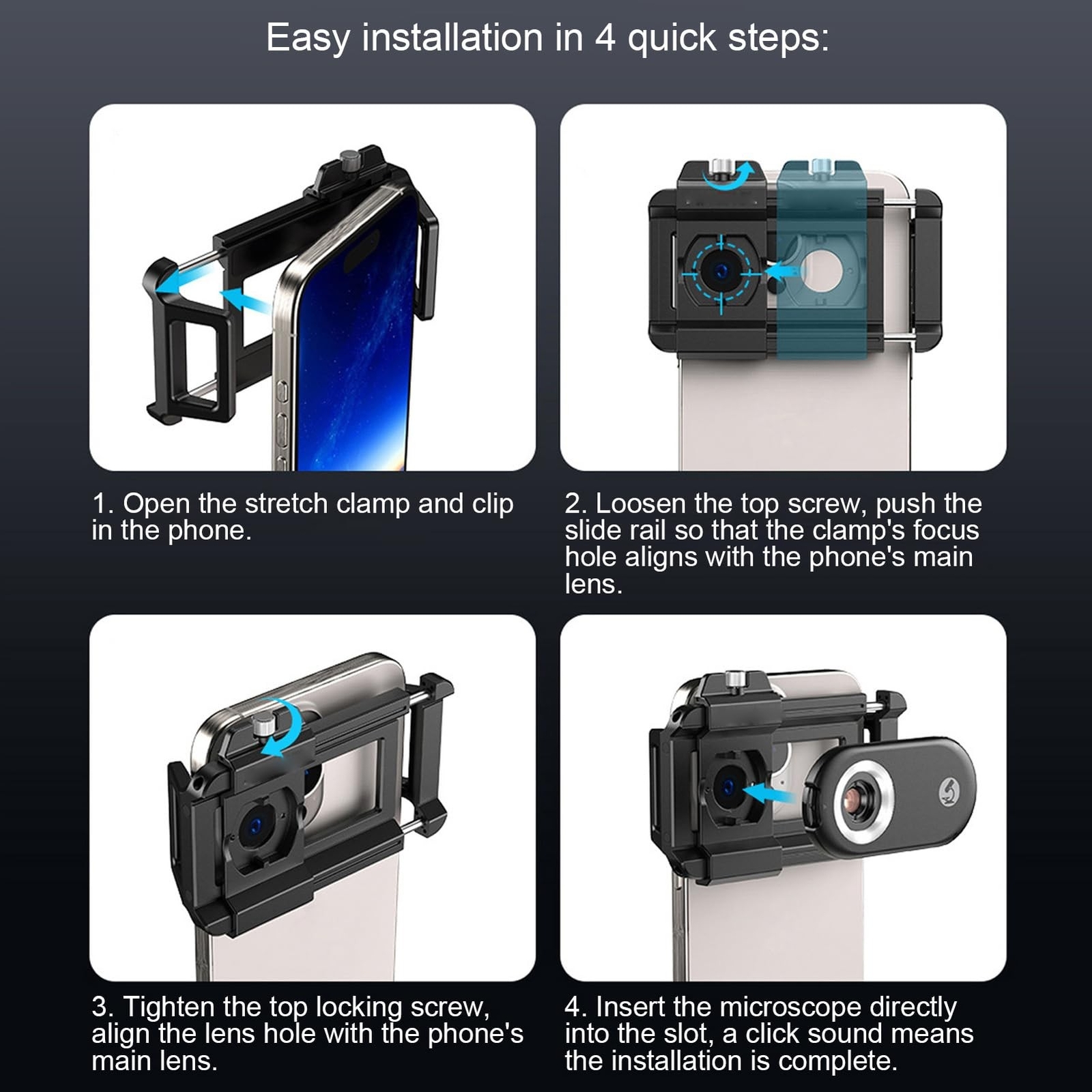 Easy installation in 4 quick steps:

1. Open the stretch clamp and clip in the phone.

2. Loosen the top screw, push the slide rail so that the clamp's focus hole aligns with the phone's main lens.

3. Tighten the top locking screw, align the lens hole with the phone's main lens.

4. Insert the microscope directly into the slot, a click sound means the installation is complete.