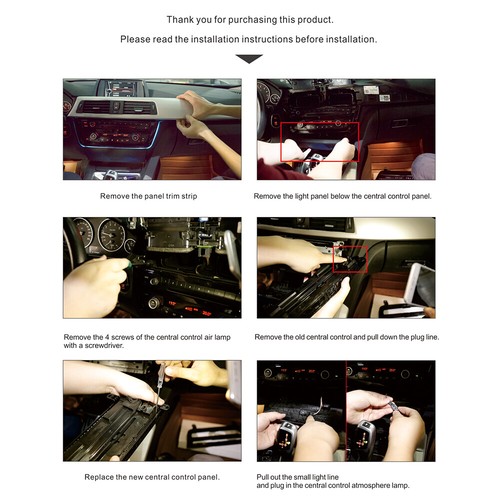 Thank you for purchasing this product.

Please read the installation instructions before installation.

Remove the panel trim strip

Remove the light panel below the central control panel.

Remove the 4 screws of the central control air lamp with a screwdriver.

Remove the old central control and pull down the plug line.

Replace the new central control panel.

Pull out the small light line and plug in the central control atmosphere lamp.