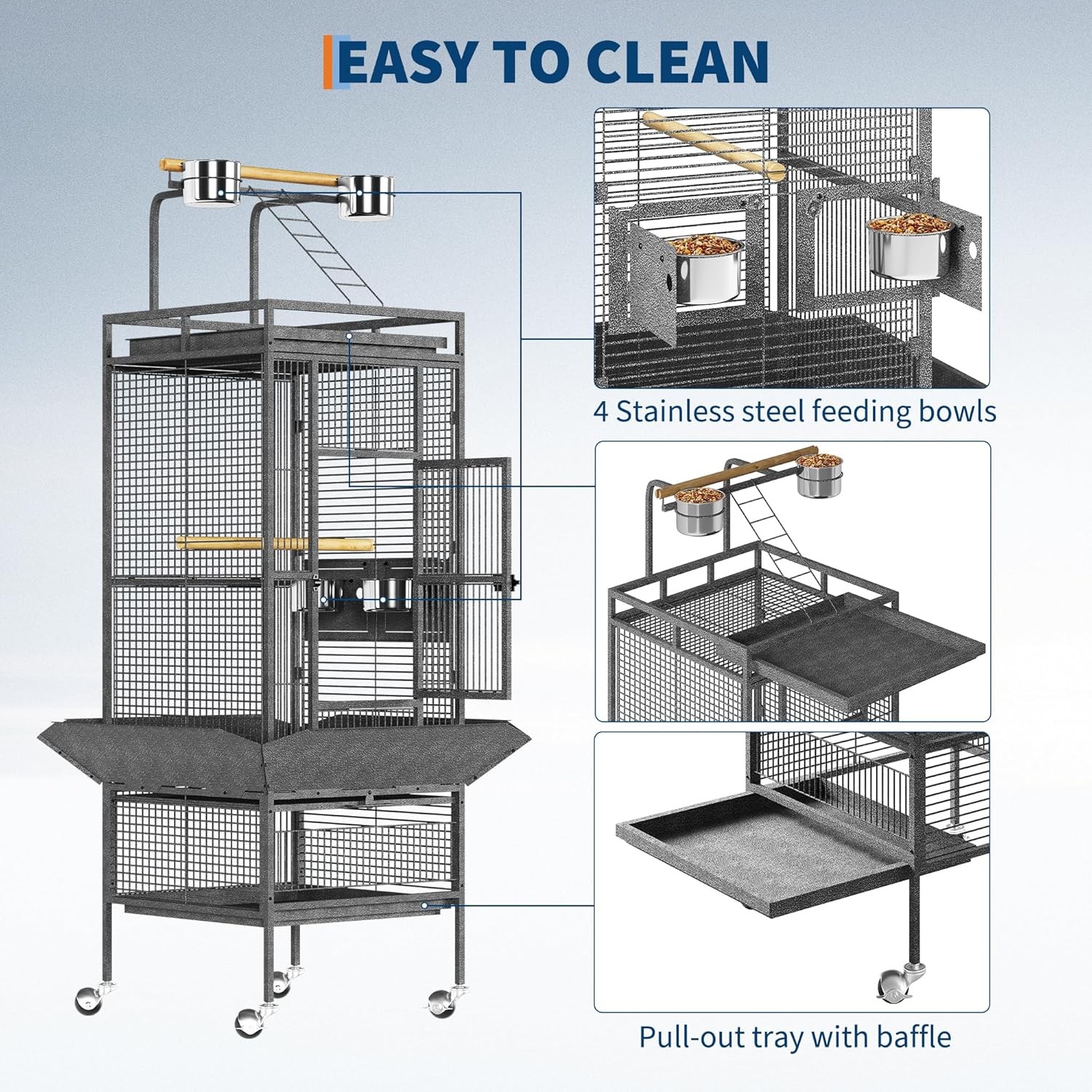 EASY TO CLEAN

4 Stainless steel feeding bowls

Pull-out tray with baffle