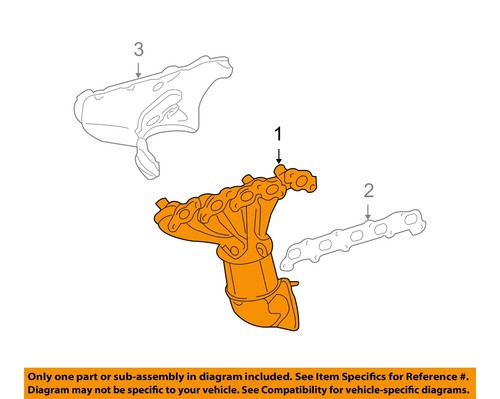 3

1

2

Only one part or sub-assembly in diagram included. See Item Specifics for Reference #.
Diagram may not be specific to your vehicle. See Compatibility for vehicle-specific diagrams.