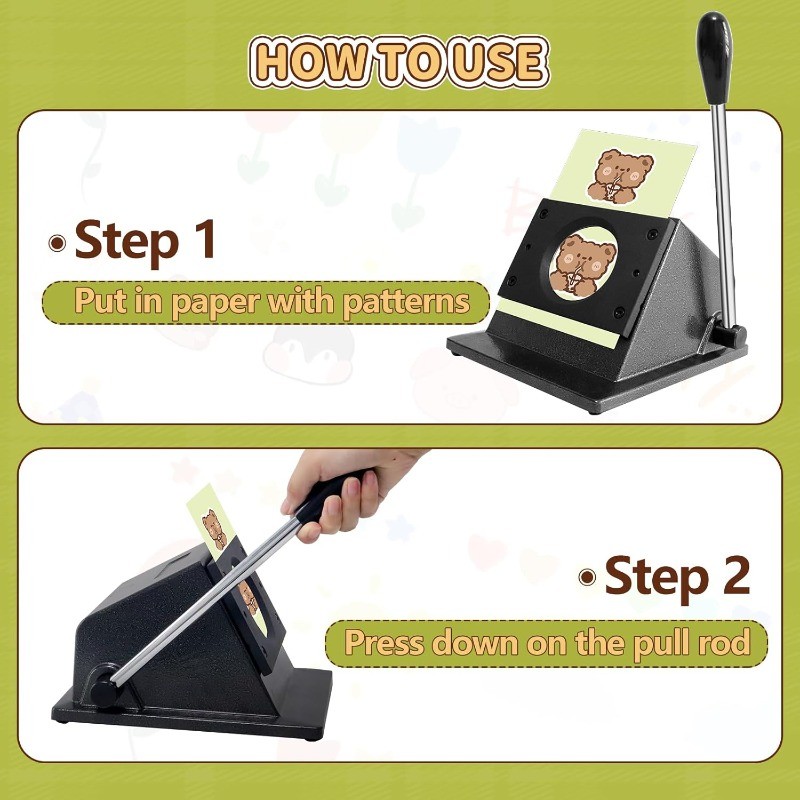 HOW TO USE

Step 1

Put in paper with patterns

Step 2

Press down on the pull rod