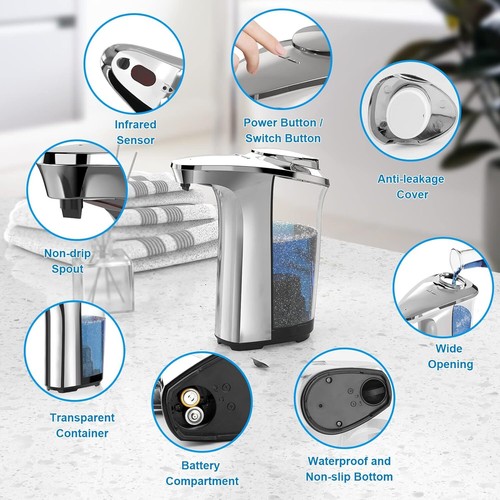 Infrared Sensor

Power Button / Switch Button

Anti-leakage Cover

Non-drip Spout

Wide Opening

Transparent Container

Battery Compartment

Waterproof and Non-slip Bottom