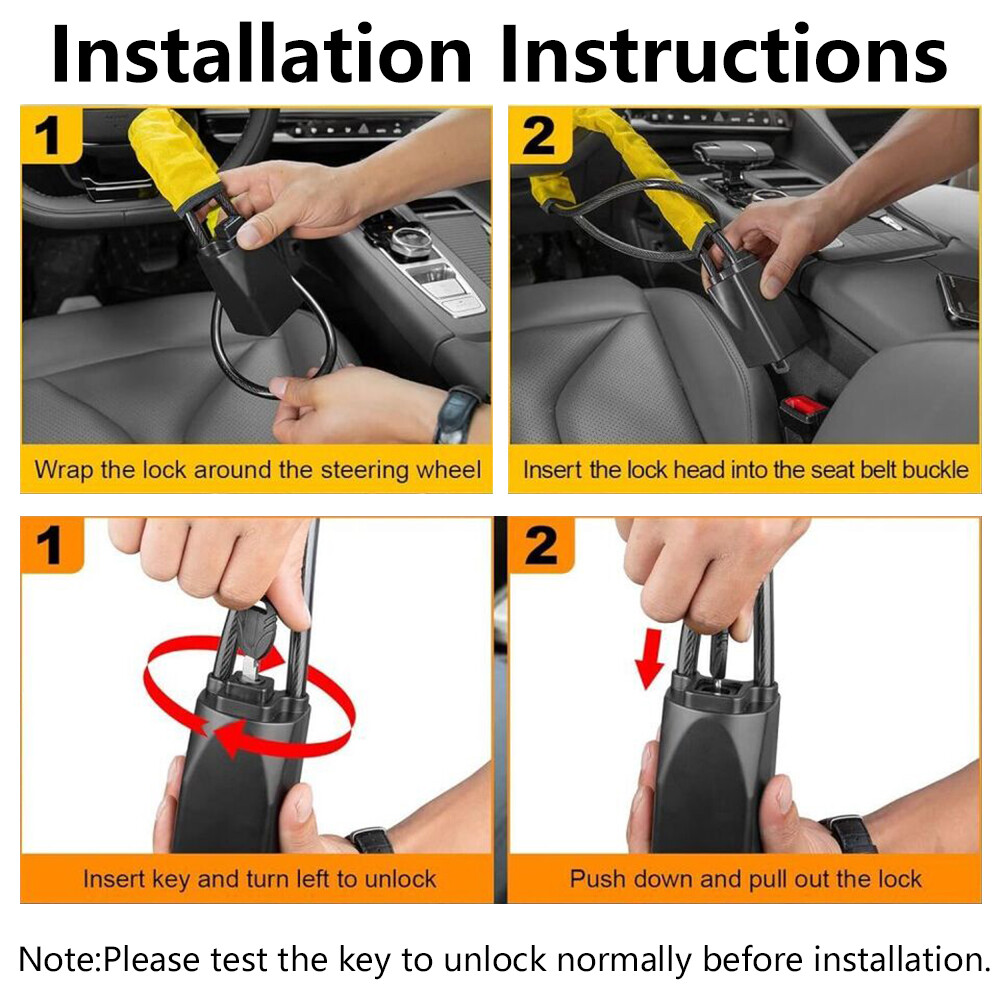 Installation Instructions

1

Wrap the lock around the steering wheel

2

Insert the lock head into the seat belt buckle

1

Insert key and turn left to unlock

2

Push down and pull out the lock

Note:Please test the key to unlock normally before installation.