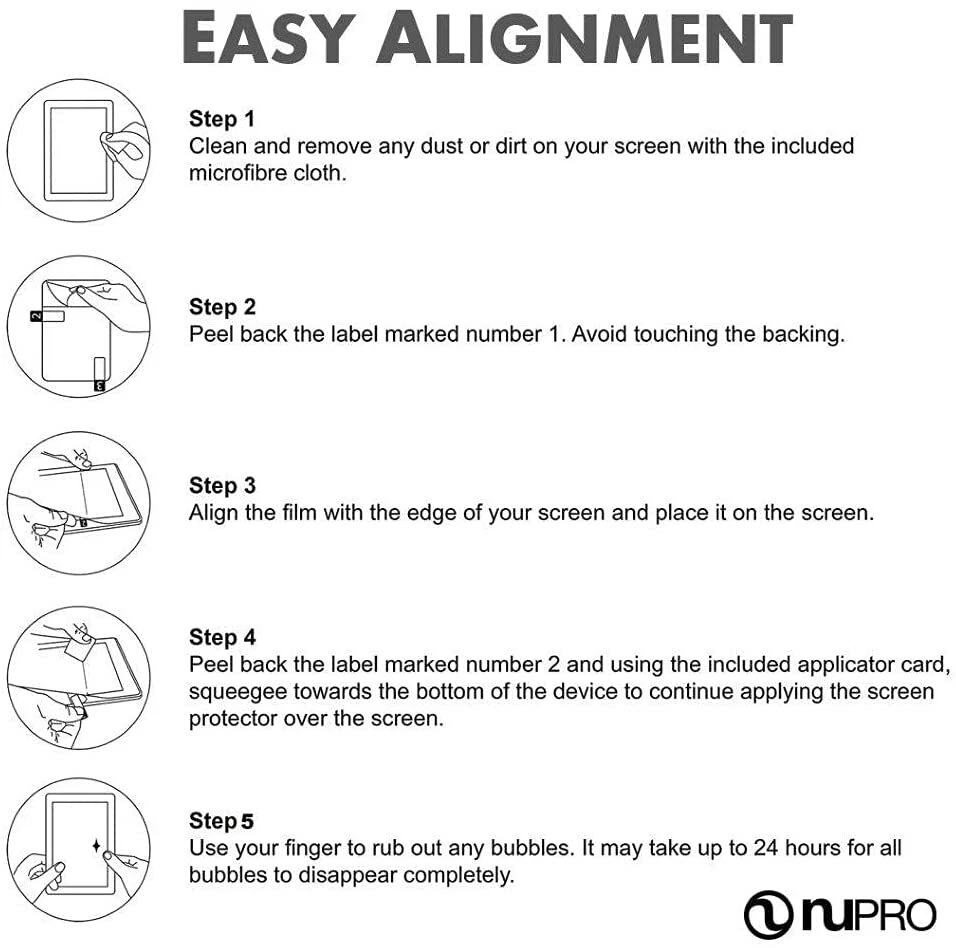 EASY ALIGNMENT

2

3

Step 1
Clean and remove any dust or dirt on your screen with the included microfibre cloth.

Step 2
Peel back the label marked number 1. Avoid touching the backing.

Step 3
Align the film with the edge of your screen and place it on the screen.

Step 4
Peel back the label marked number 2 and using the included applicator card, squeegee towards the bottom of the device to continue applying the screen protector over the screen.

Step 5
Use your finger to rub out any bubbles. It may take up to 24 hours for all bubbles to disappear completely.

nuPRO