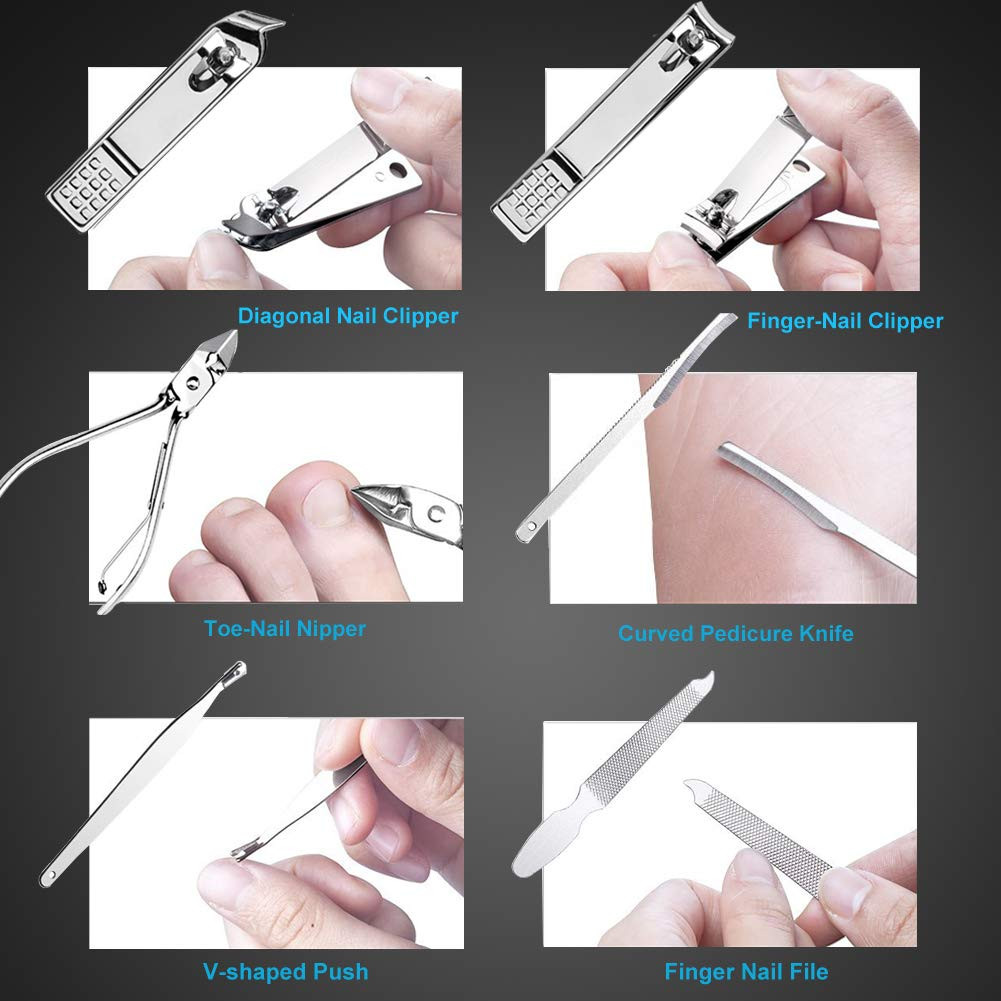 Diagonal Nail Clipper

Finger-Nail Clipper

Toe-Nail Nipper

Curved Pedicure Knife

V-shaped Push

Finger Nail File