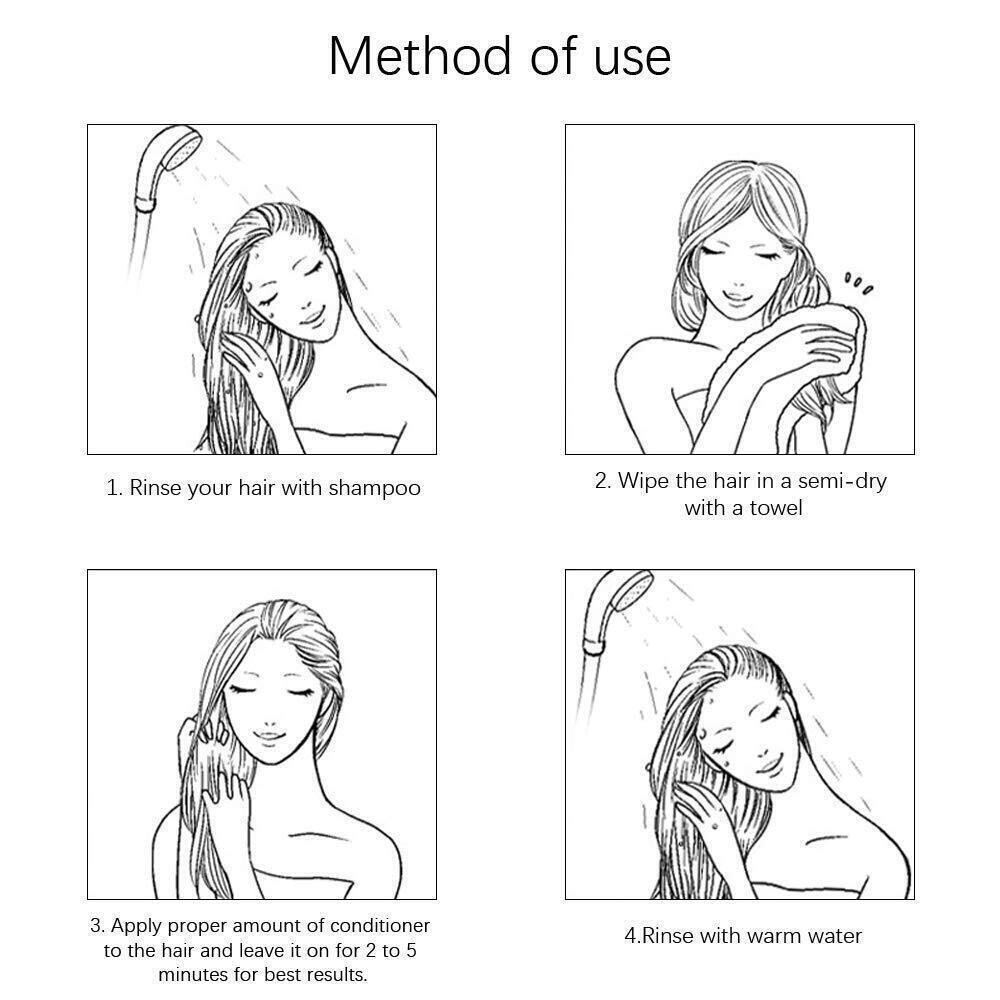 Method of use

1. Rinse your hair with shampoo

2. Wipe the hair in a semi-dry with a towel

3. Apply proper amount of conditioner to the hair and leave it on for 2 to 5 minutes for best results.

4.Rinse with warm water