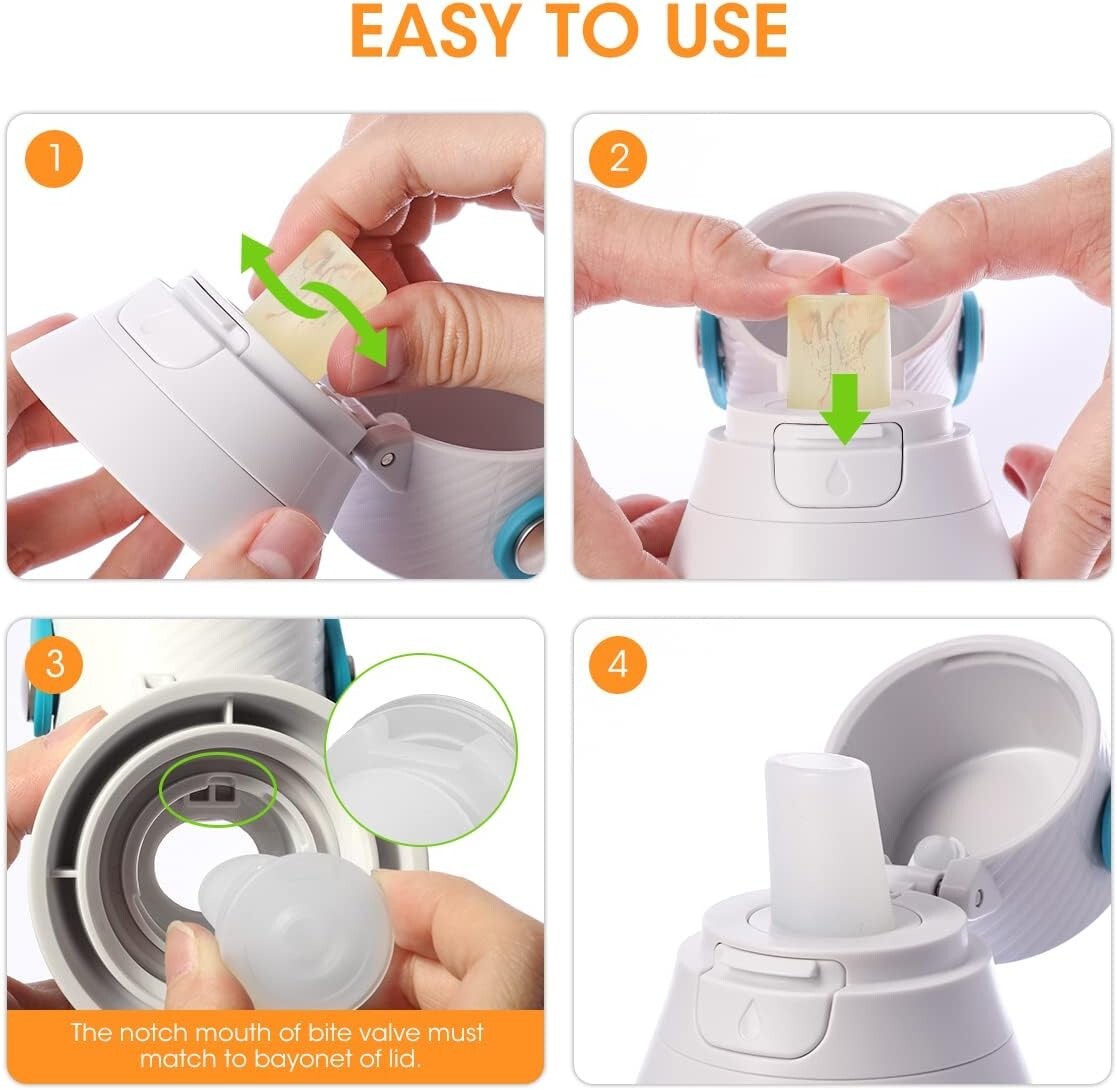 EASY TO USE

1

2

3

The notch mouth of bite valve must match to bayonet of lid.

4