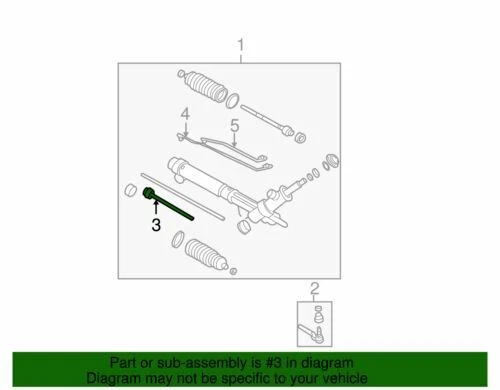 1
4
5
3
2
Part or sub-assembly is #3 in diagram
Diagram may not be specific to your vehicle