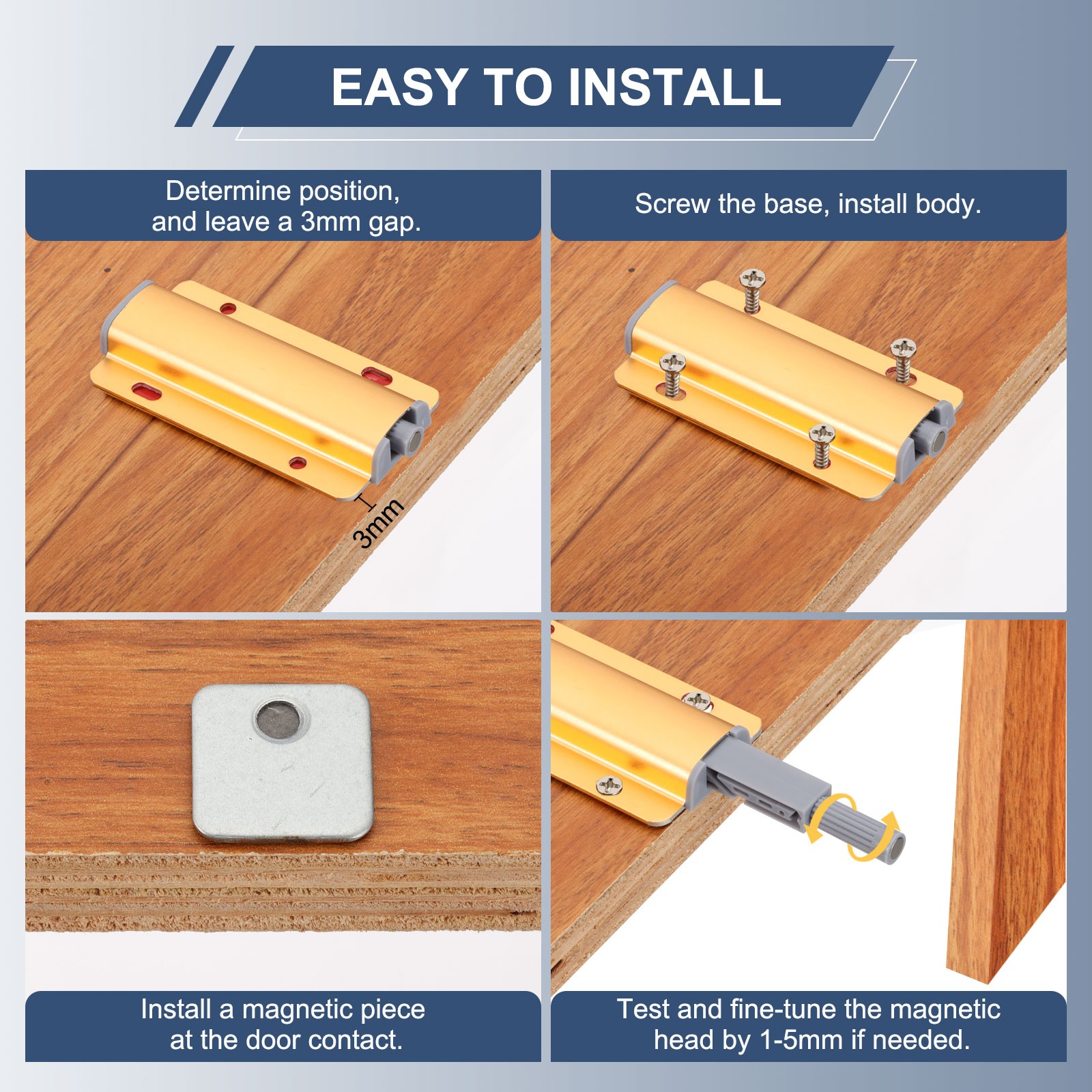 EASY TO INSTALL

Determine position, and leave a 3mm gap.

3mm

Screw the base, install body.

Install a magnetic piece at the door contact.

Test and fine-tune the magnetic head by 1-5mm if needed.