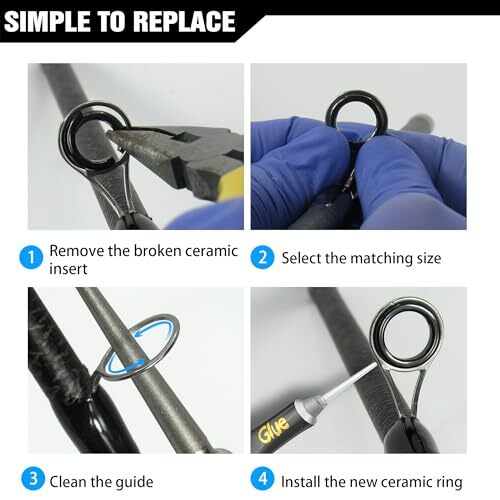 SIMPLE TO REPLACE

1 Remove the broken ceramic insert

2 Select the matching size

3 Clean the guide

Glue

4 Install the new ceramic ring