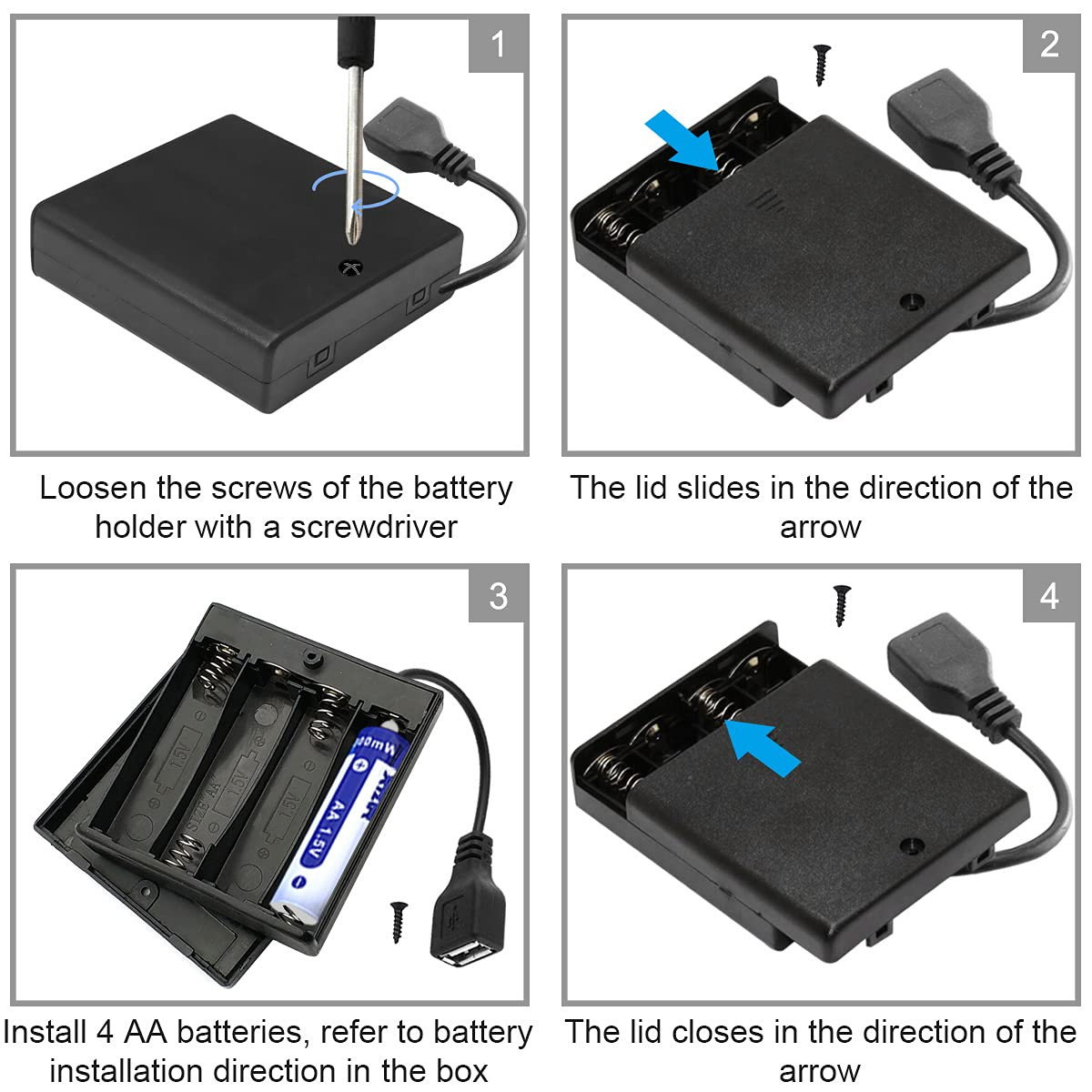 1

Loosen the screws of the battery holder with a screwdriver

2

The lid slides in the direction of the arrow

3

1.5V

SIZE AA

1.5V

1.5V

AA 1.5V

Install 4 AA batteries, refer to battery installation direction in the box

4

The lid closes in the direction of the arrow