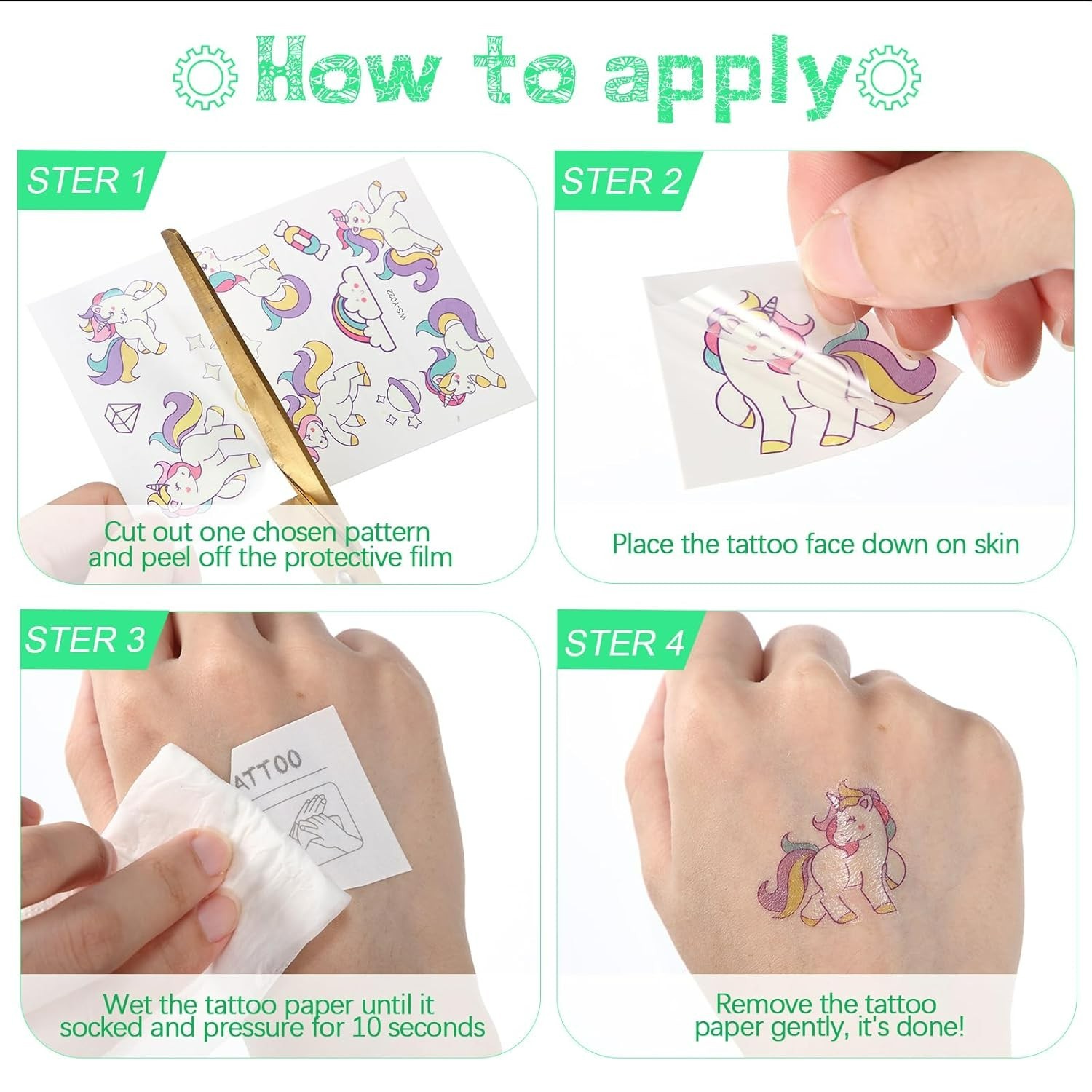 How to apply

STER 1

WS-Y022

Cut out one chosen pattern and peel off the protective film

STER 2

Place the tattoo face down on skin

STER 3

ATTOO

Wet the tattoo paper until it socked and pressure for 10 seconds

STER 4

Remove the tattoo paper gently, it's done!